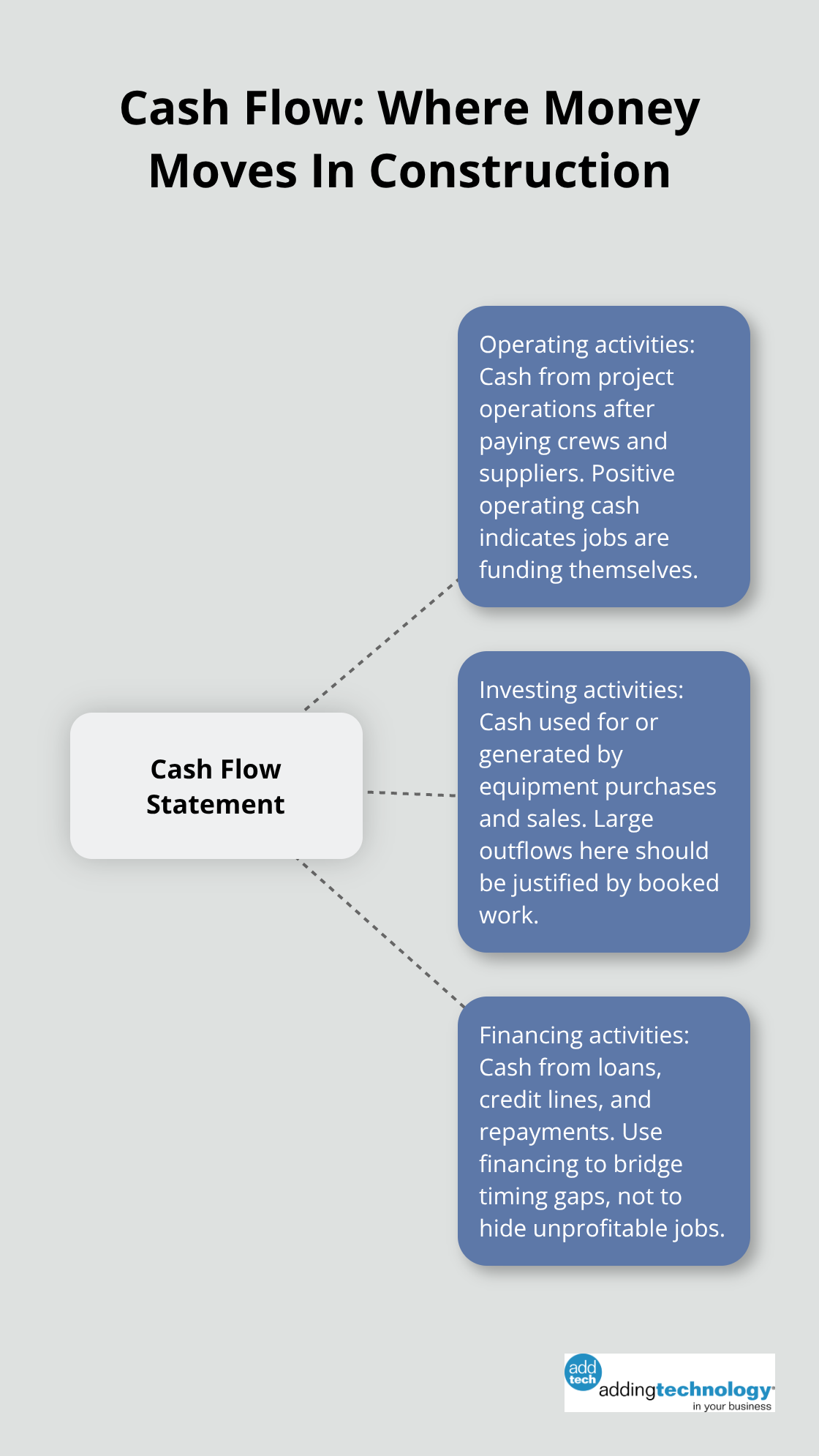 Cash Flow: Where Money Moves In Construction

Cash Flow Statement

Operating activities: Cash from project operations after paying crews and suppliers. Positive operating cash indicates jobs are funding themselves.

Investing activities: Cash used for or generated by equipment purchases and sales. Large outflows here should be justified by booked work.

Financing activities: Cash from loans, credit lines, and repayments. Use financing to bridge timing gaps, not to hide unprofitable jobs.

add tech addingtechnology in your business