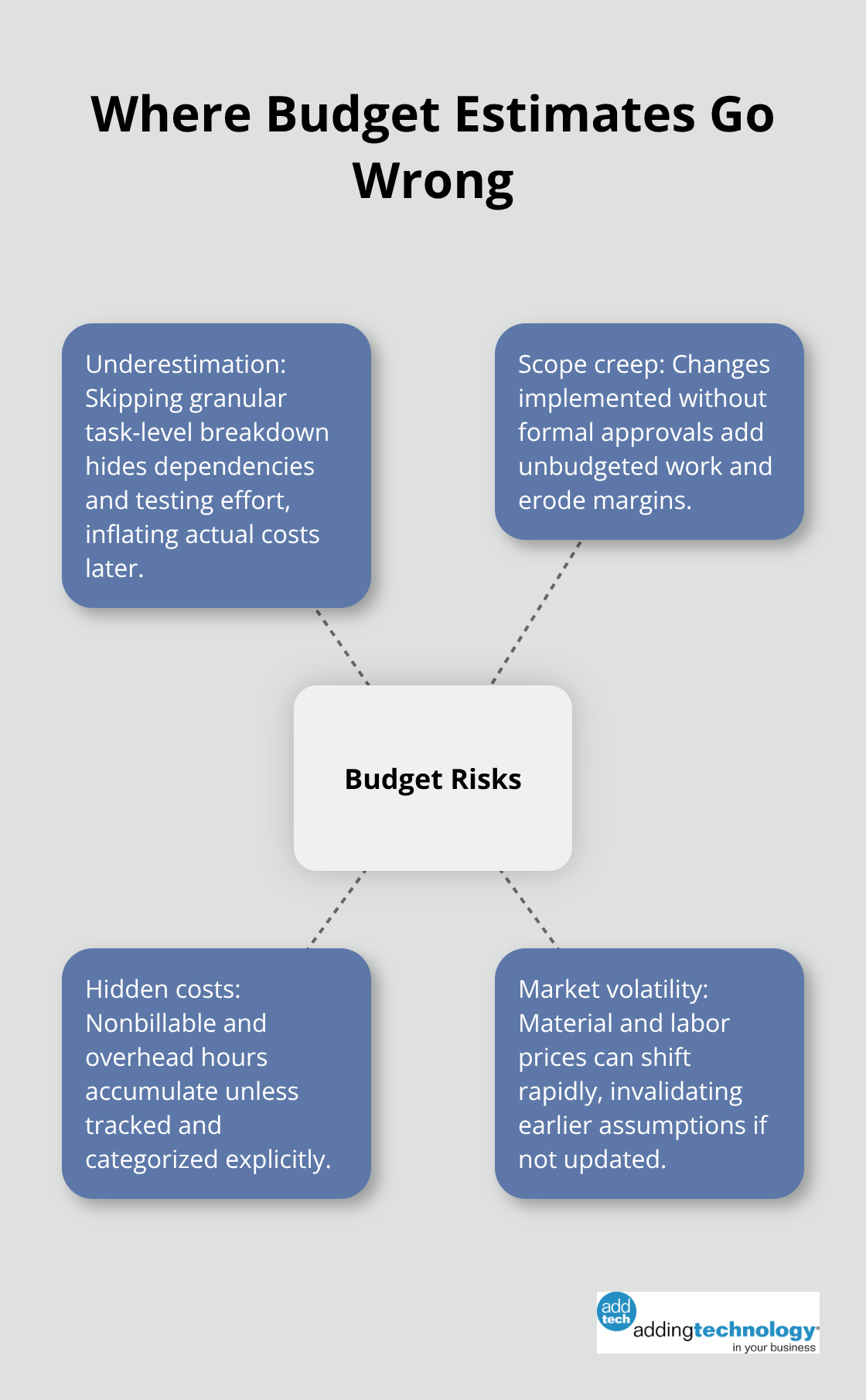 Where Budget Estimates Go Wrong

Underestimation: Skipping granular task-level breakdown hides dependencies and testing effort, inflating actual costs later.

Scope creep: Changes implemented without formal approvals add unbudgeted work and erode margins.

Budget Risks

Hidden costs: Nonbillable and overhead hours accumulate unless tracked and categorized explicitly.

Market volatility: Material and labor prices can shift rapidly, invalidating earlier assumptions if not updated.

add tech addingtechnology in your business