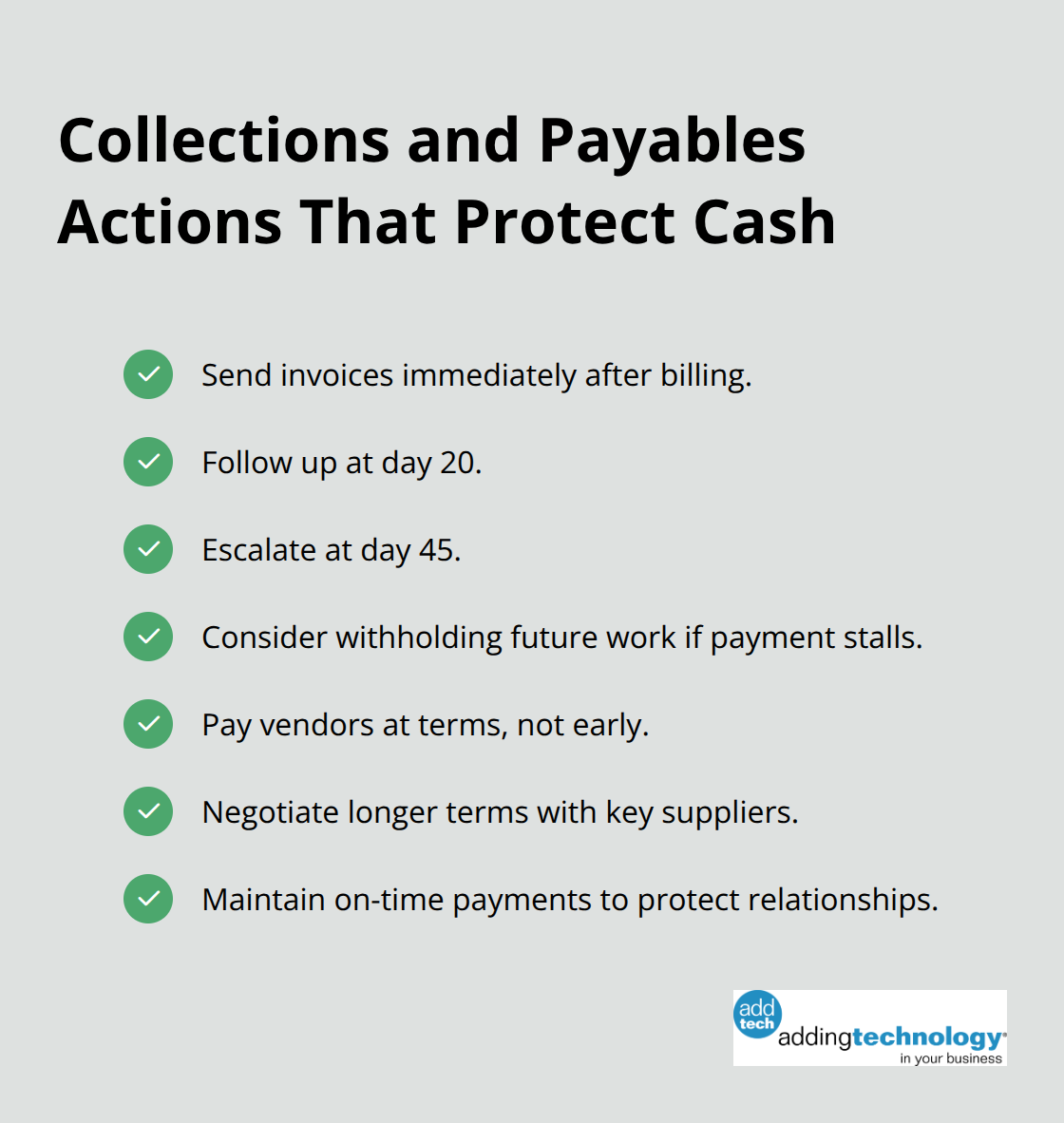 Collections and Payables Actions That Protect Cash

Send invoices immediately after billing.

Follow up at day 20.

Escalate at day 45.

Consider withholding future work if payment stalls.

Pay vendors at terms, not early.

Negotiate longer terms with key suppliers.

Maintain on-time payments to protect relationships.

add tech addingtechnology in your business