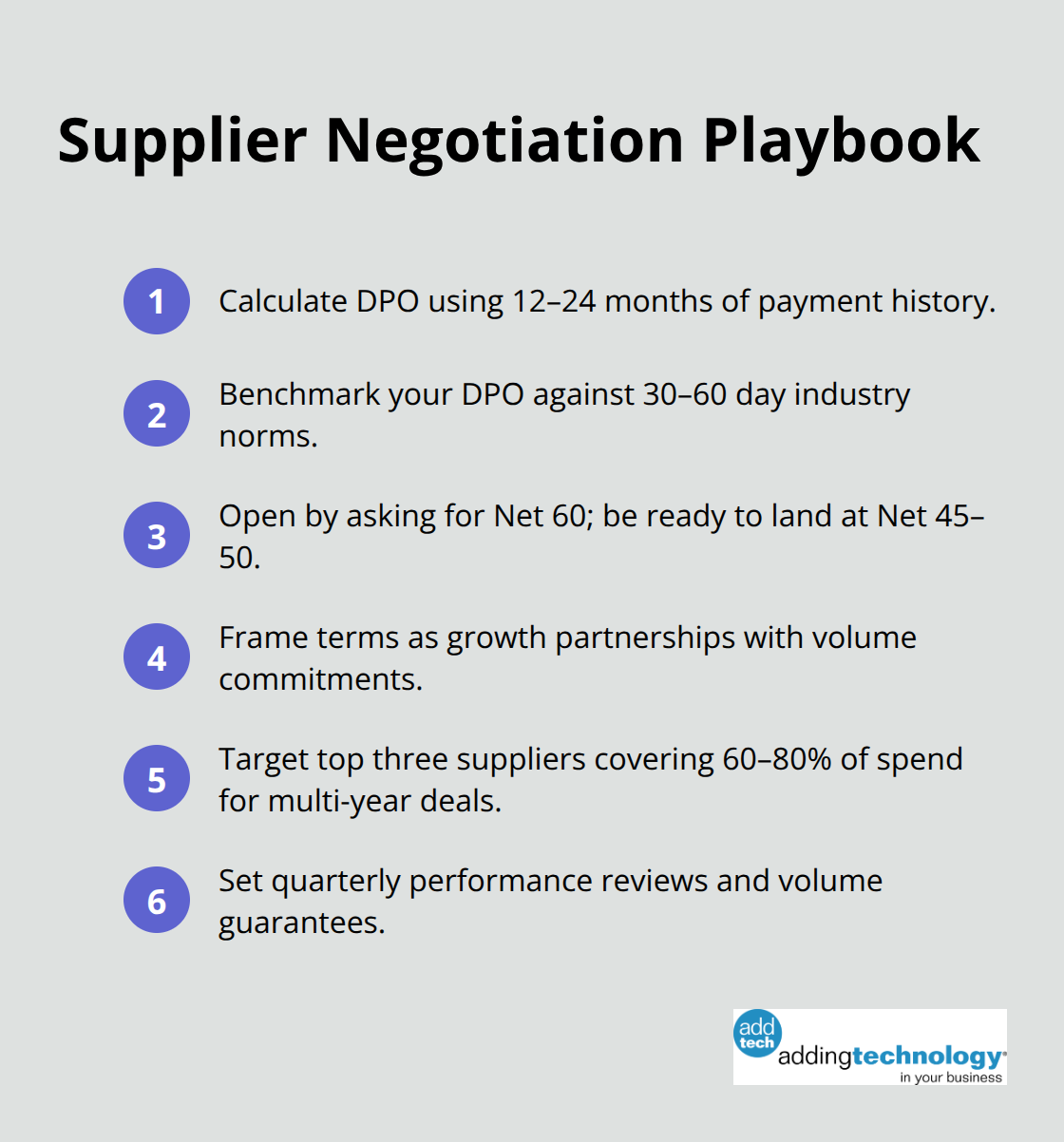 Supplier Negotiation Playbook

1 Calculate DPO using 12–24 months of payment history.

2 Benchmark your DPO against 30–60 day industry norms.

3 Open by asking for Net 60; be ready to land at Net 45–50.

4 Frame terms as growth partnerships with volume commitments.

5 Target top three suppliers covering 60–80% of spend for multi-year deals.

6 Set quarterly performance reviews and volume guarantees.

add tech addingtechnology in your business