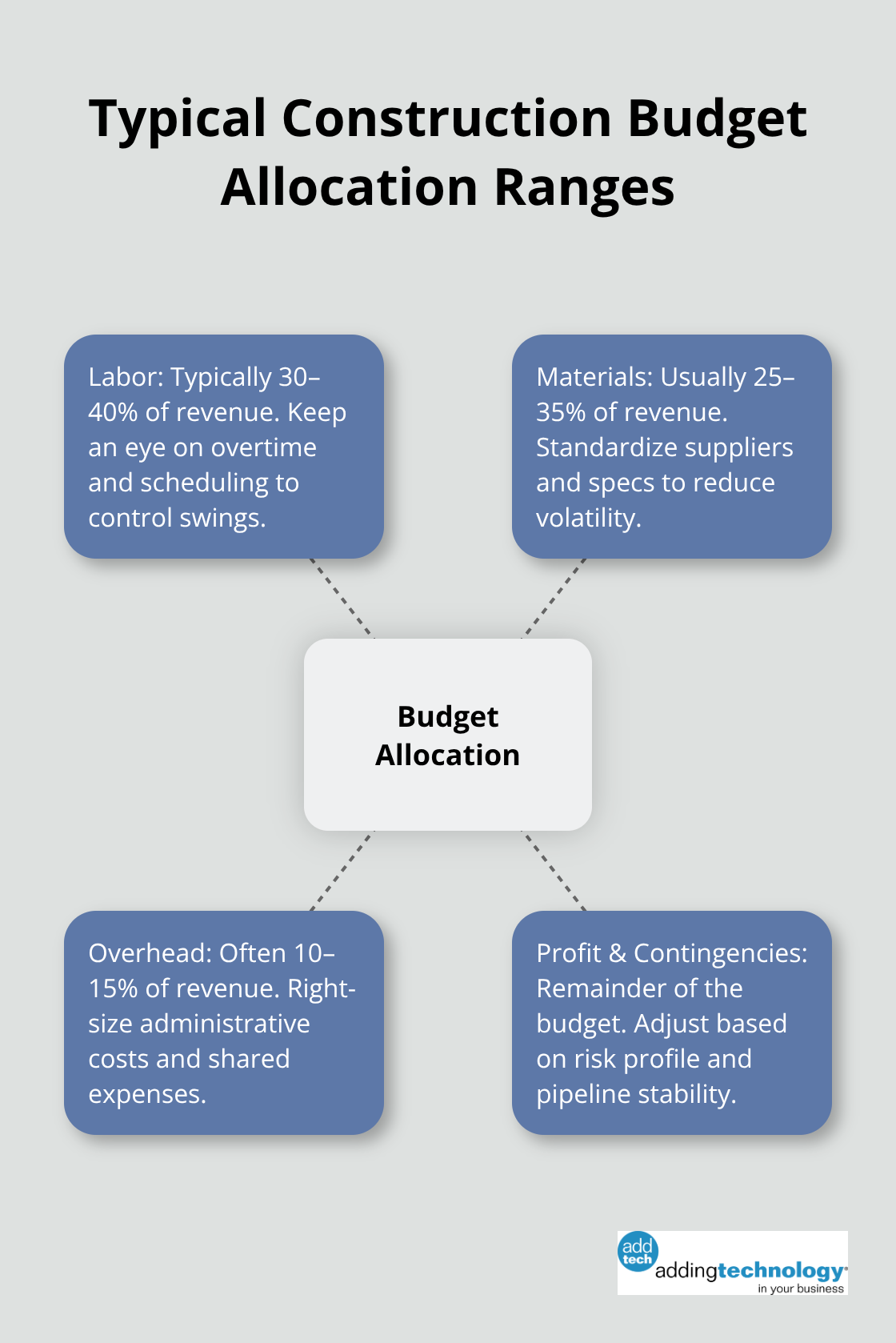 Typical Construction Budget Allocation Ranges

Labor: Typically 30–40% of revenue. Keep an eye on overtime and scheduling to control swings.

Materials: Usually 25–35% of revenue. Standardize suppliers and specs to reduce volatility.

Budget Allocation

Overhead: Often 10–15% of revenue. Right-size administrative costs and shared expenses.

Profit & Contingencies: Remainder of the budget. Adjust based on risk profile and pipeline stability.

add tech addingtechnology in your business