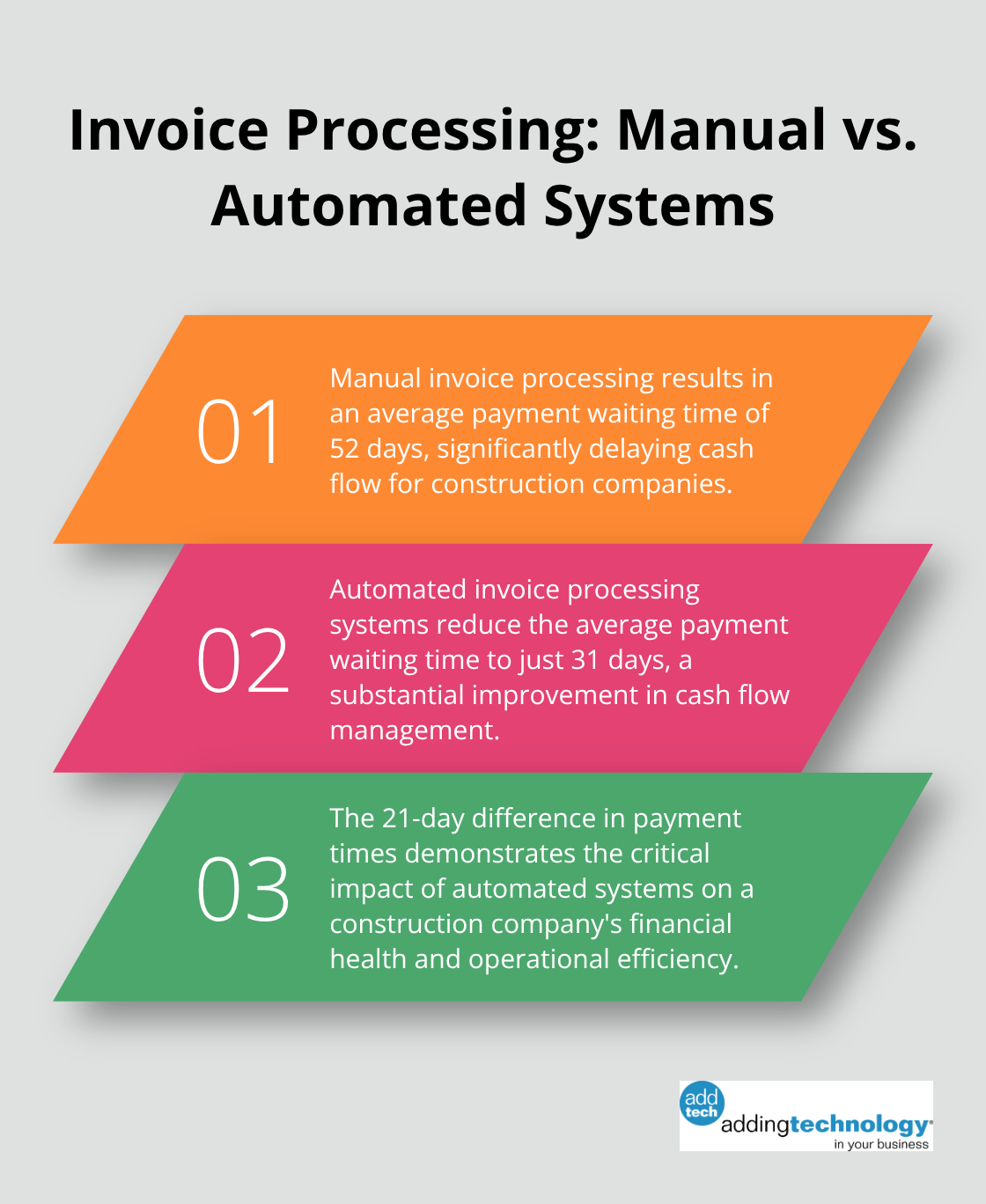 Invoice Processing: Manual vs. Automated Systems

01

Manual invoice processing results in an average payment waiting time of 52 days, significantly delaying cash flow for construction companies.

02

Automated invoice processing systems reduce the average payment waiting time to just 31 days, a substantial improvement in cash flow management.

03

The 21-day difference in payment times demonstrates the critical impact of automated systems on a construction company's financial health and operational efficiency.

add tech addingtechnology in your business