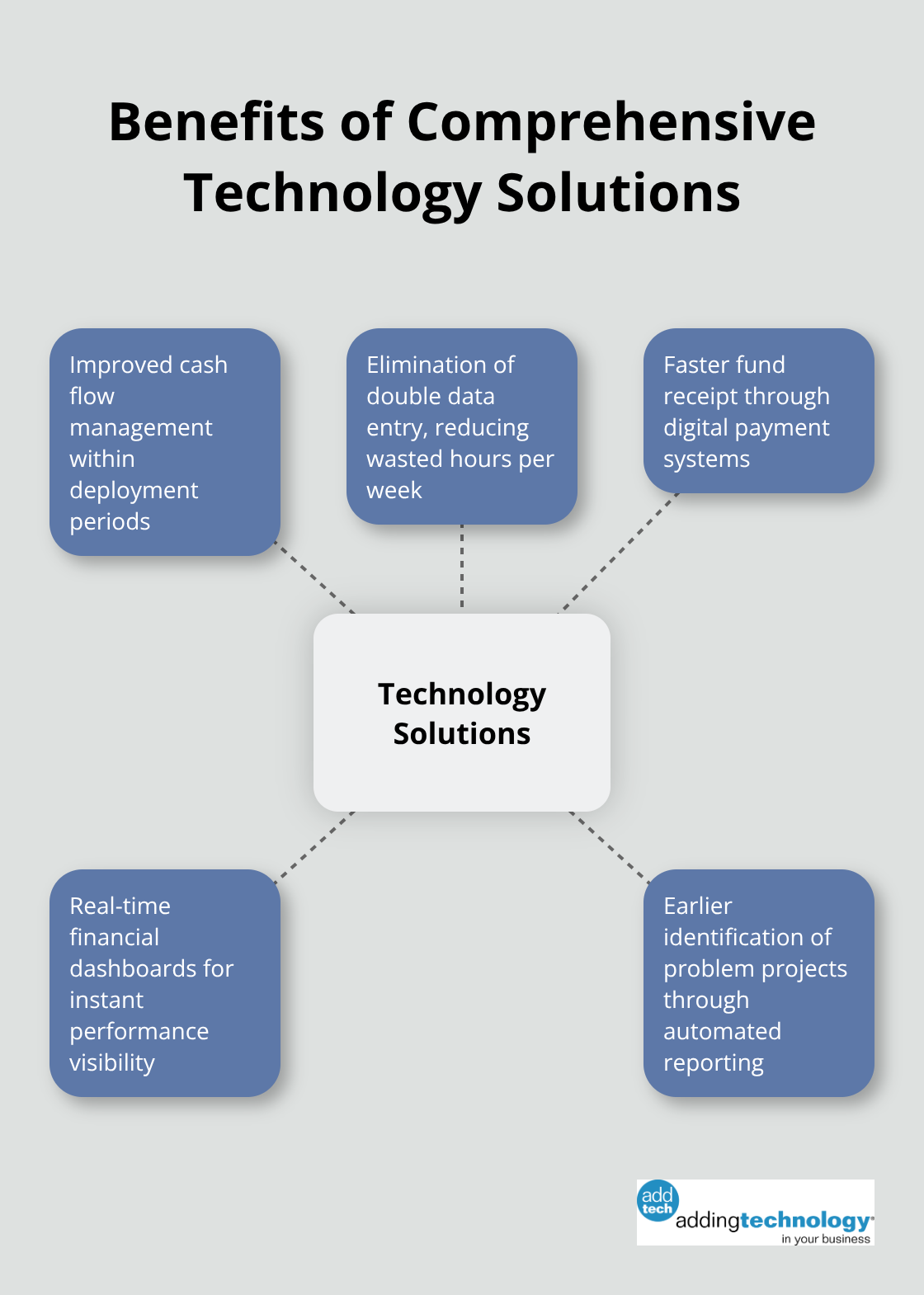 Benefits of Comprehensive Technology Solutions

Improved cash flow management within deployment periods

Elimination of double data entry, reducing wasted hours per week

Faster fund receipt through digital payment systems

Technology Solutions

Real-time financial dashboards for instant performance visibility

Earlier identification of problem projects through automated reporting

add tech addingtechnology in your business