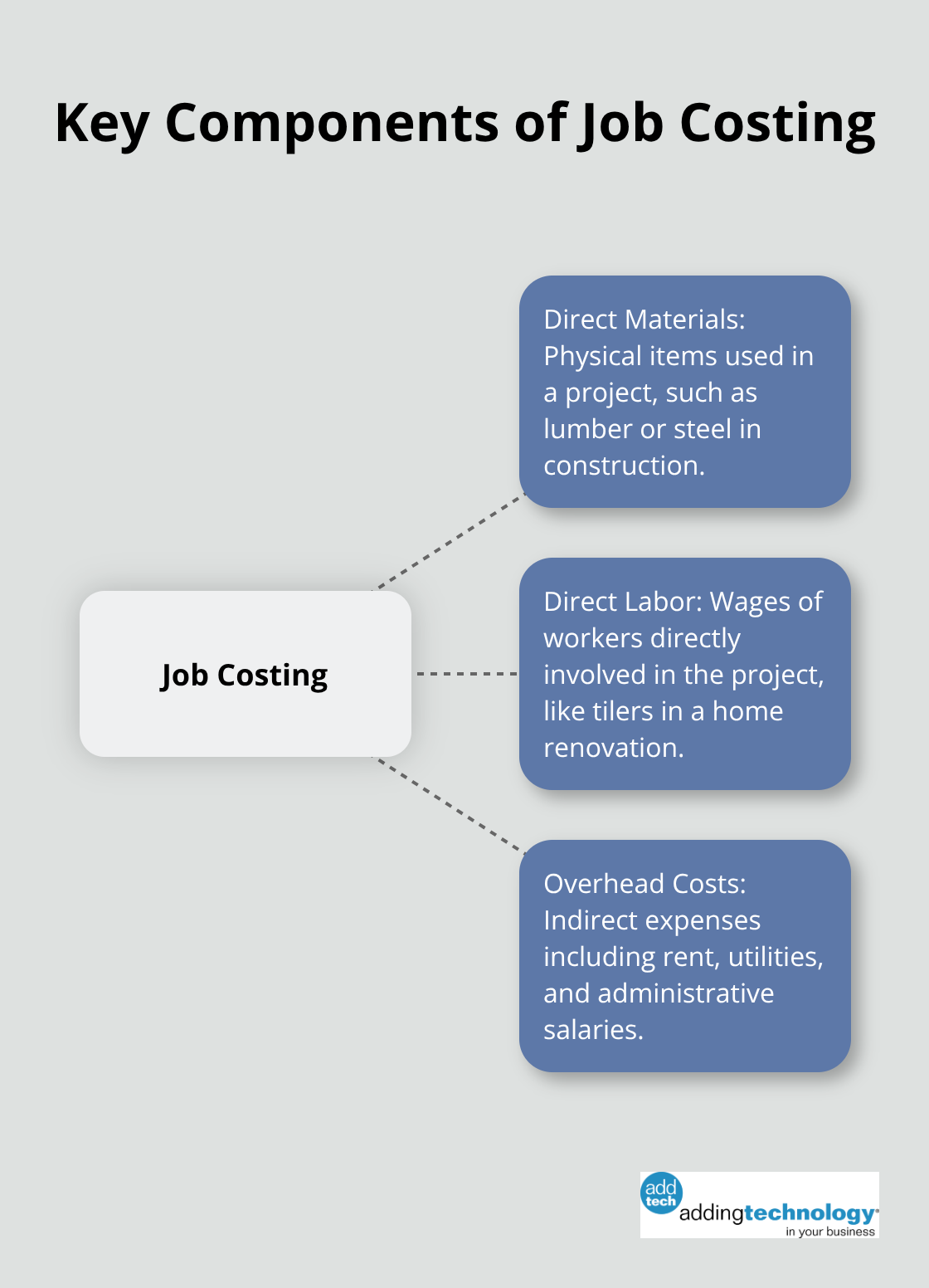 Key Components of Job Costing

Job Costing

Direct Materials: Physical items used in a project, such as lumber or steel in construction.

Direct Labor: Wages of workers directly involved in the project, like tilers in a home renovation.

Overhead Costs: Indirect expenses including rent, utilities, and administrative salaries.

add tech addingtechnology in your business