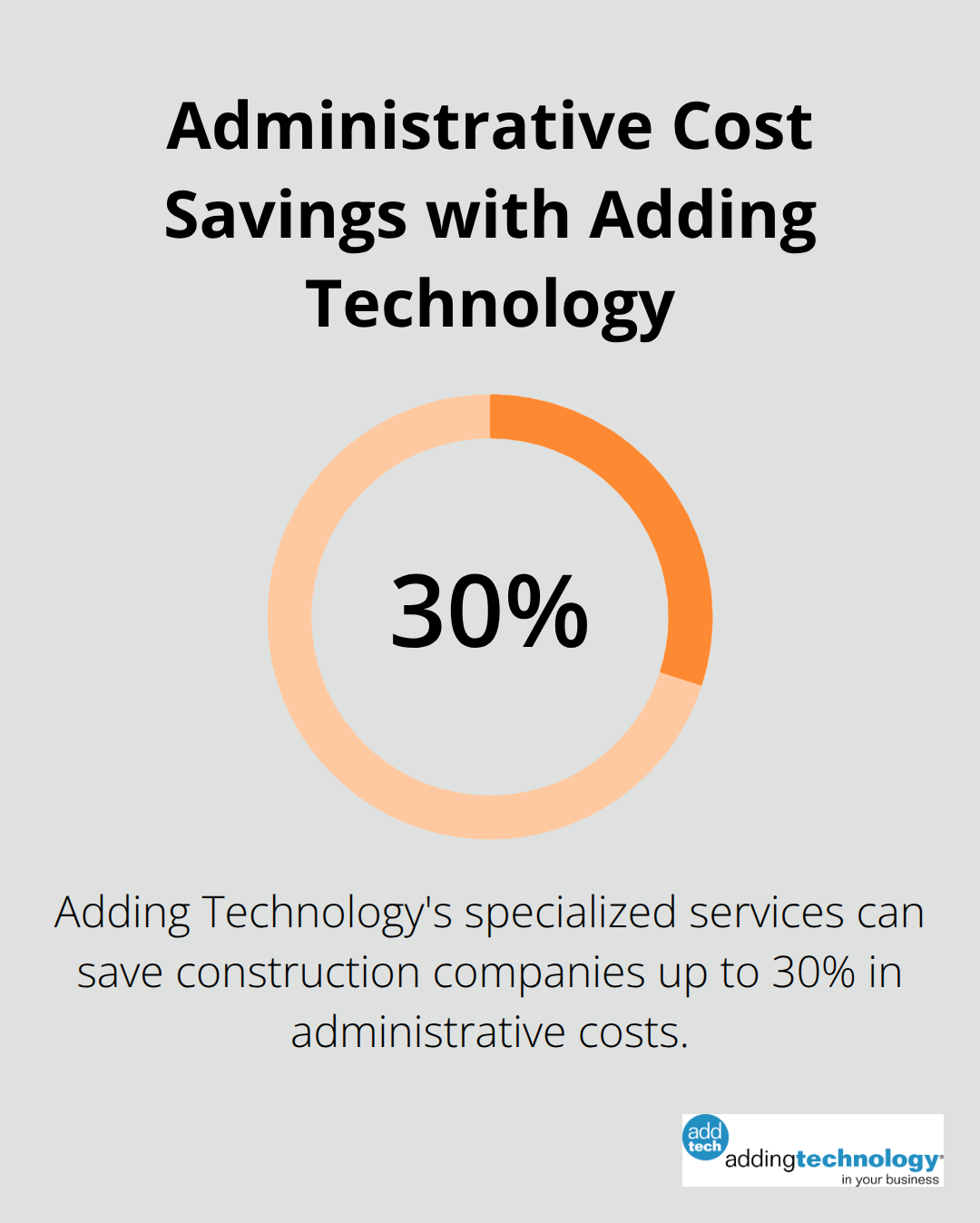 Administrative Cost Savings with Adding Technology

30%

Adding Technology's specialized services can save construction companies up to 30% in administrative costs.

add tech addingtechnology in your business