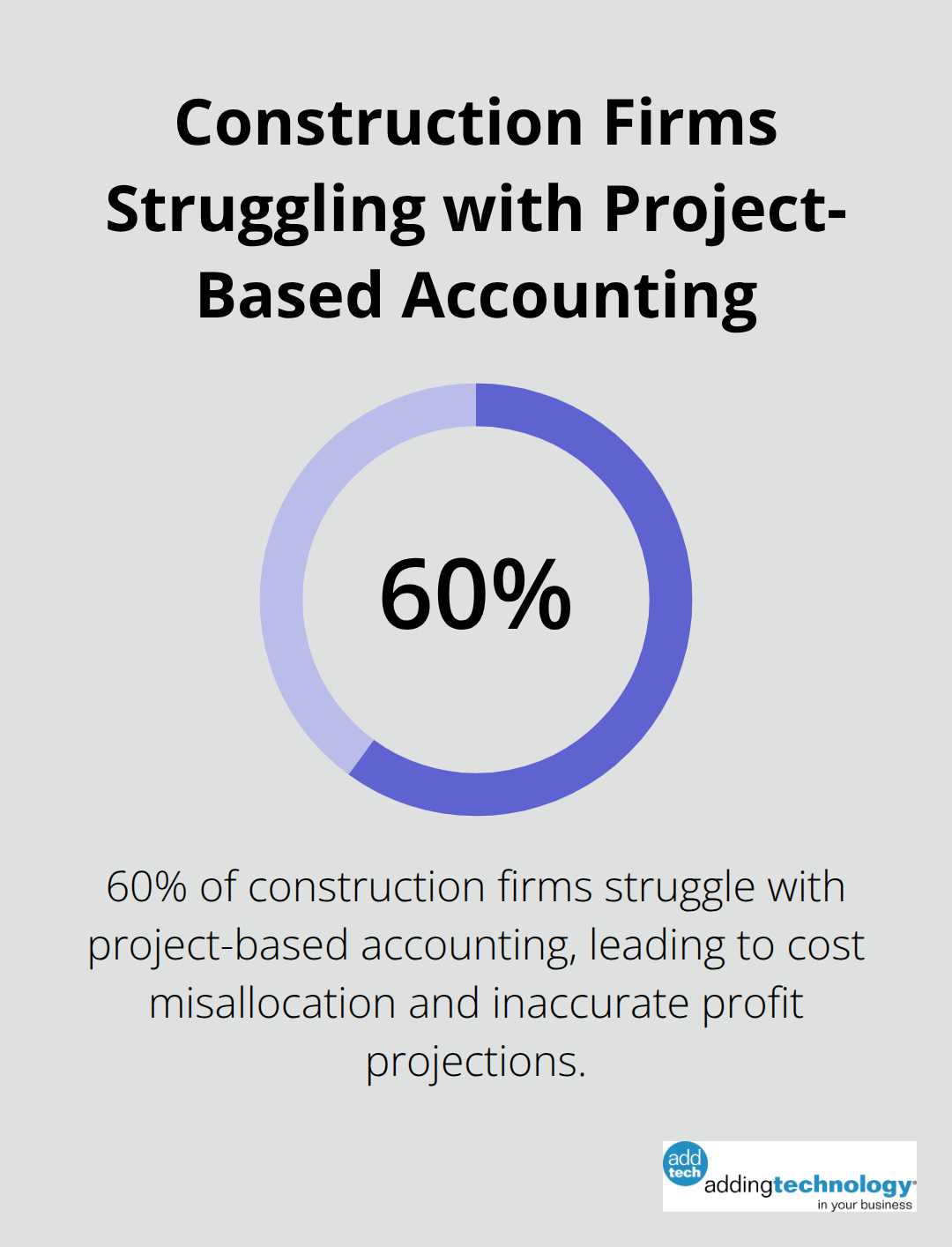 Construction Firms Struggling with Project-Based Accounting

60%

60% of construction firms struggle with project-based accounting, leading to cost misallocation and inaccurate profit projections.

add tech
addingtechnology
in your business