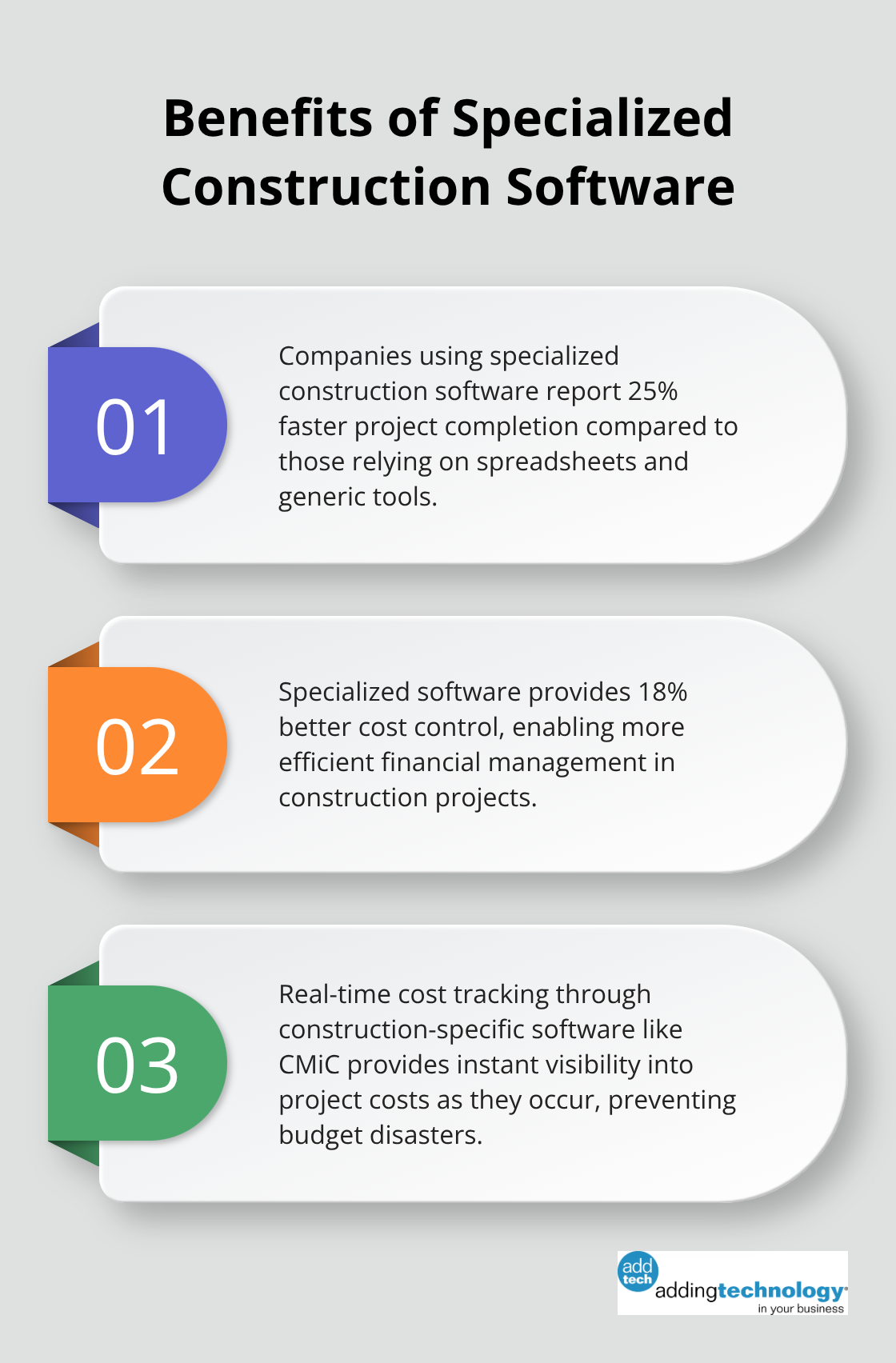 Benefits of Specialized Construction Software

01

Companies using specialized construction software report 25% faster project completion compared to those relying on spreadsheets and generic tools.

02

Specialized software provides 18% better cost control, enabling more efficient financial management in construction projects.

03

Real-time cost tracking through construction-specific software like CMiC provides instant visibility into project costs as they occur, preventing budget disasters.

add tech addingtechnology in your business