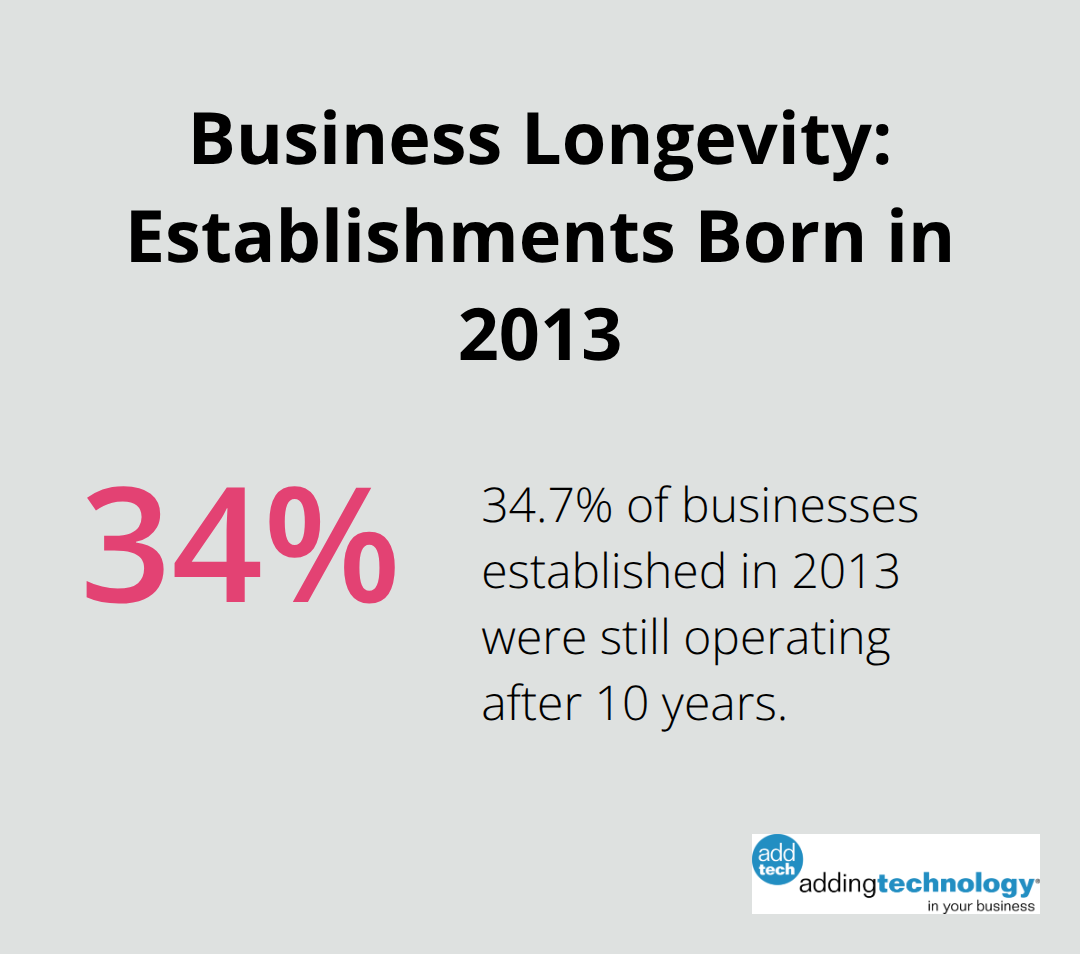 Business Longevity: Establishments Born in 2013

34%

34.7% of businesses established in 2013 were still operating after 10 years.

add tech
addingtechnology
in your business