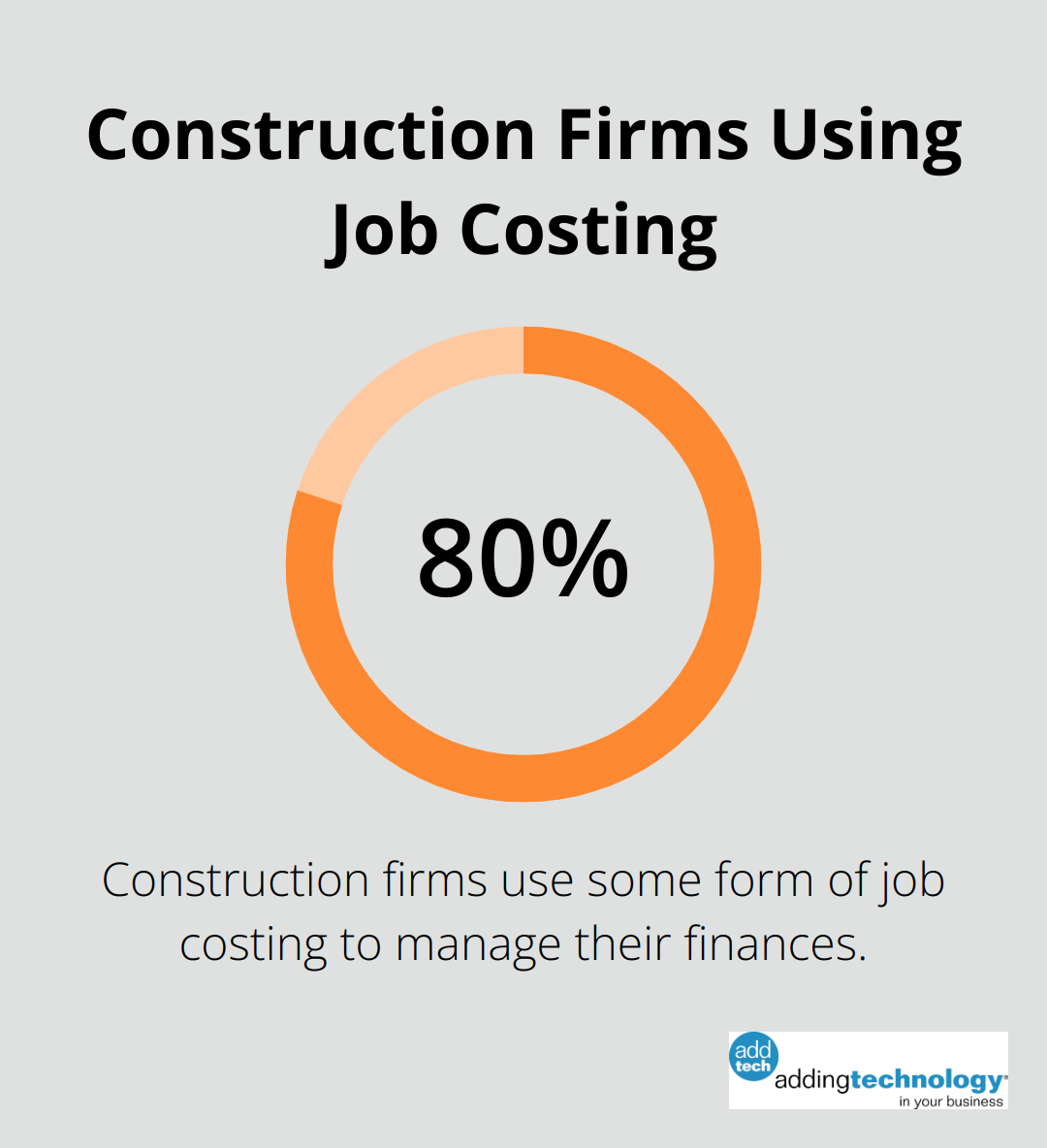 Construction Firms Using Job Costing

80%

Construction firms use some form of job costing to manage their finances.

add tech addingtechnology® in your business