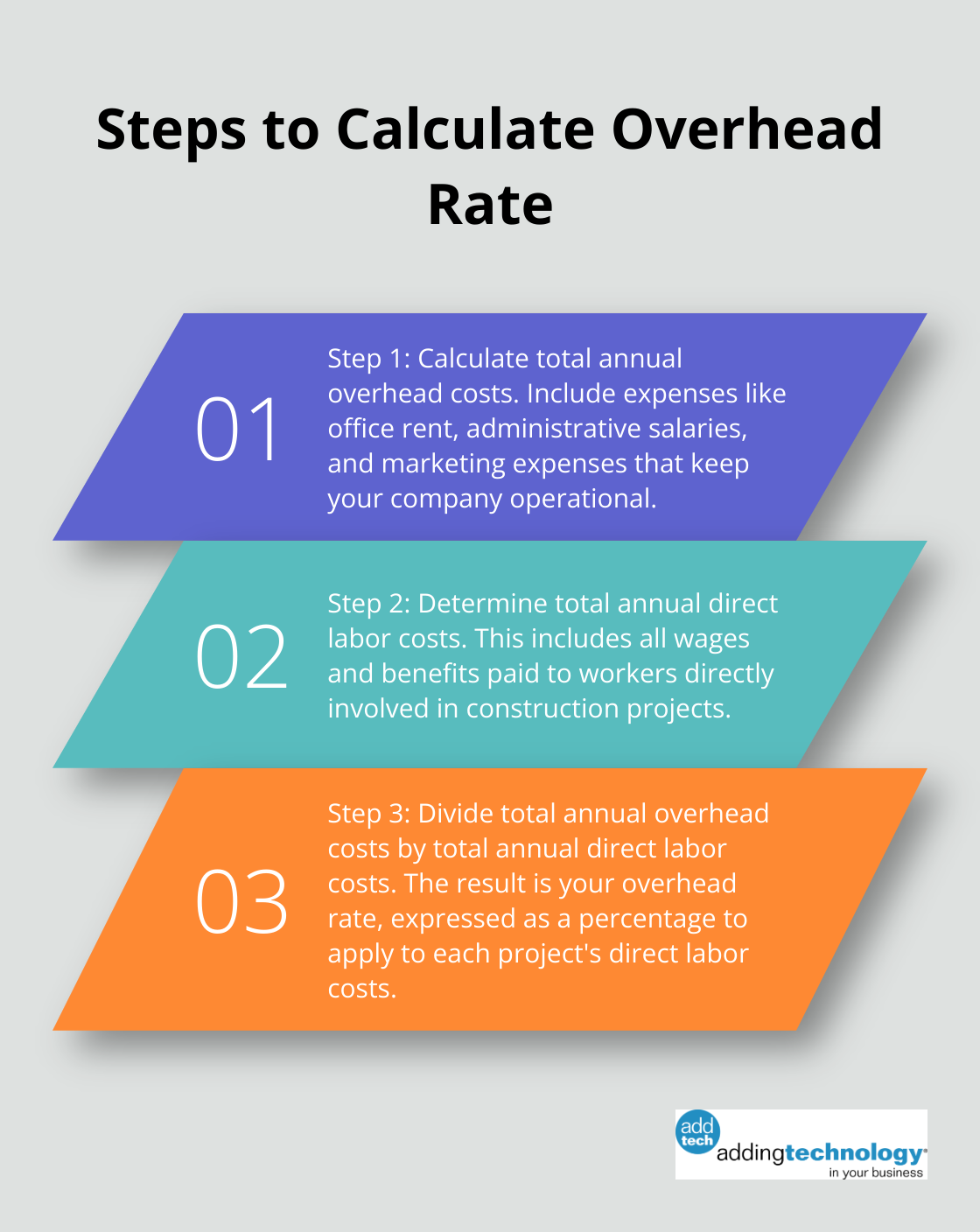 Steps to Calculate Overhead Rate

01

Step 1: Calculate total annual overhead costs. Include expenses like office rent, administrative salaries, and marketing expenses that keep your company operational.

02

Step 2: Determine total annual direct labor costs. This includes all wages and benefits paid to workers directly involved in construction projects.

03

Step 3: Divide total annual overhead costs by total annual direct labor costs. The result is your overhead rate, expressed as a percentage to apply to each project's direct labor costs.

add tech

addingtechnology

in your business