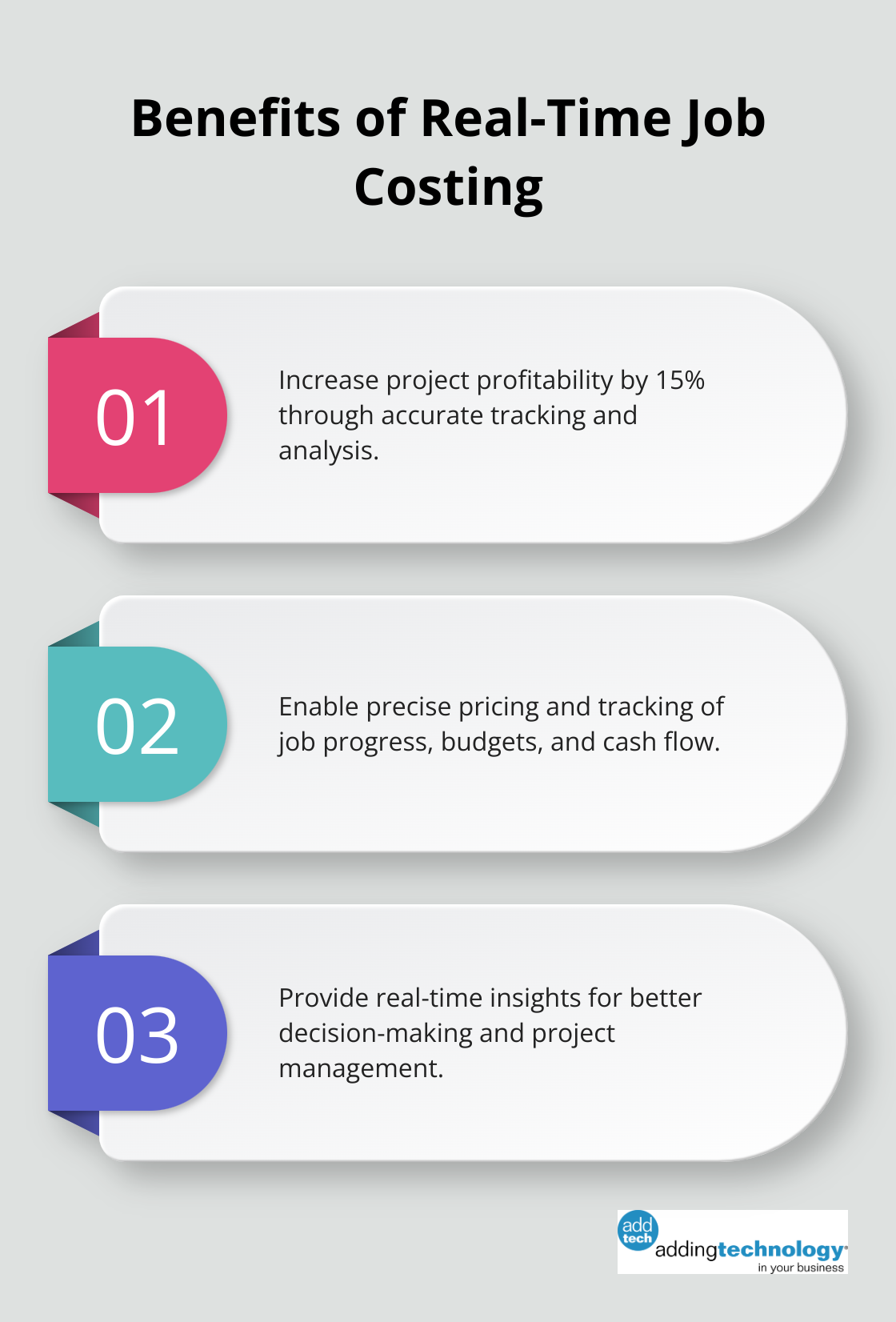 Benefits of Real-Time Job Costing

01

Increase project profitability by 15% through accurate tracking and analysis.

02

Enable precise pricing and tracking of job progress, budgets, and cash flow.

03

Provide real-time insights for better decision-making and project management.

add tech addingtechnology in your business