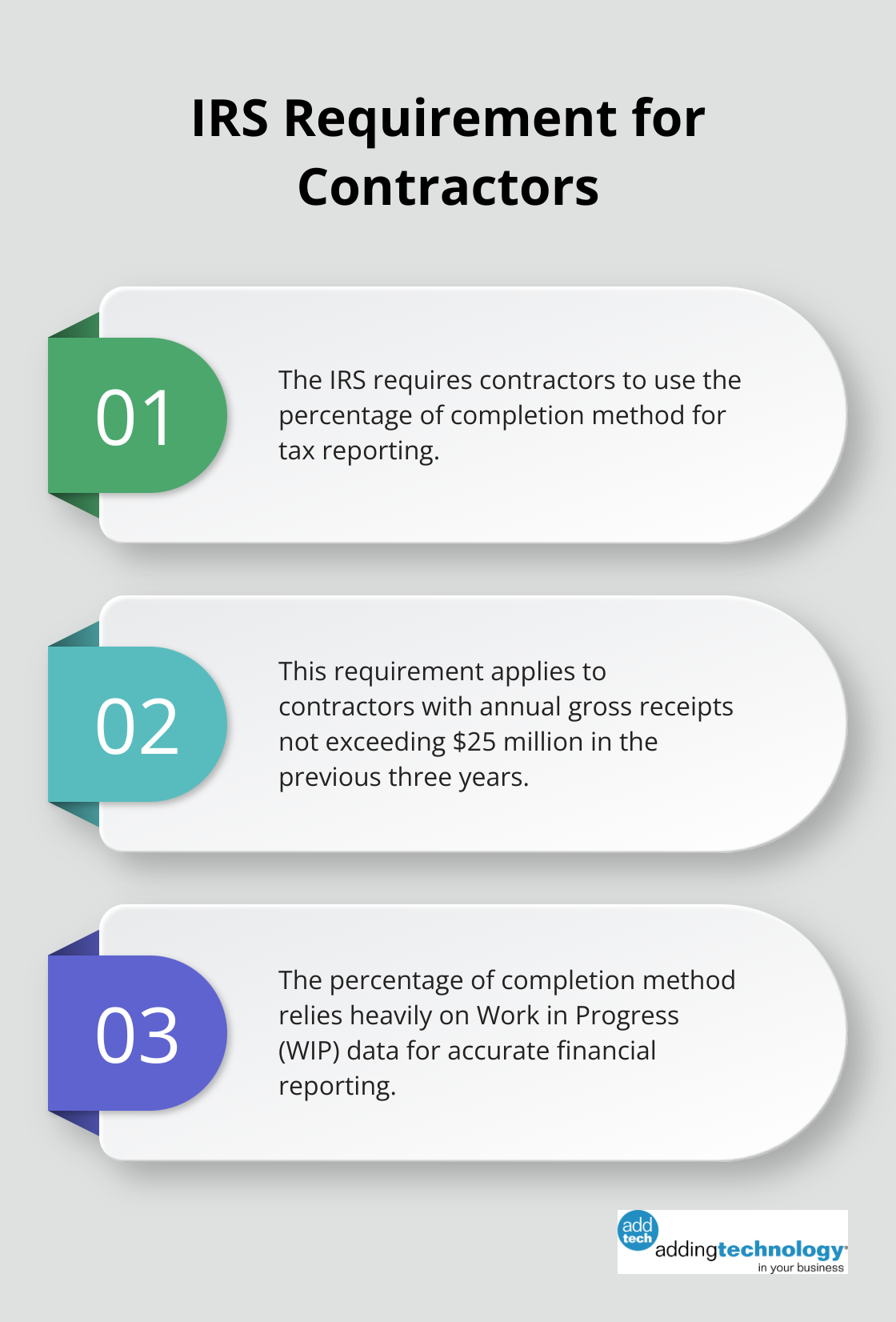 IRS Requirement for Contractors

01

The IRS requires contractors to use the percentage of completion method for tax reporting.

02

This requirement applies to contractors with annual gross receipts not exceeding $25 million in the previous three years.

03

The percentage of completion method relies heavily on Work in Progress (WIP) data for accurate financial reporting.

add tech addingtechnology in your business