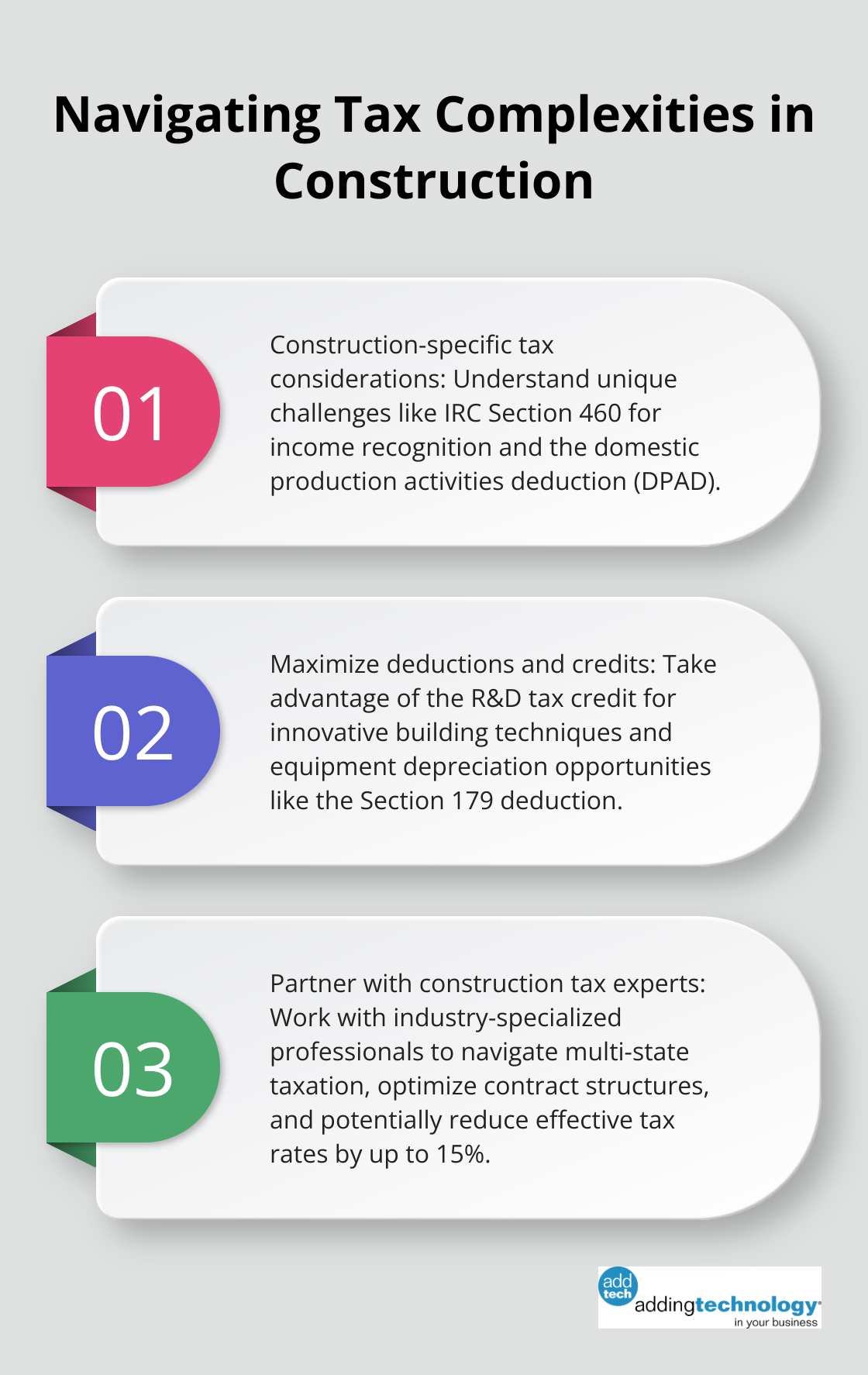 Navigating Tax Complexities in Construction

01

Construction-specific tax considerations: Understand unique challenges like IRC Section 460 for income recognition and the domestic production activities deduction (DPAD).

02

Maximize deductions and credits: Take advantage of the R&D tax credit for innovative building techniques and equipment depreciation opportunities like the Section 179 deduction.

03

Partner with construction tax experts: Work with industry-specialized professionals to navigate multi-state taxation, optimize contract structures, and potentially reduce effective tax rates by up to 15%.

add tech addingtechnology in your business