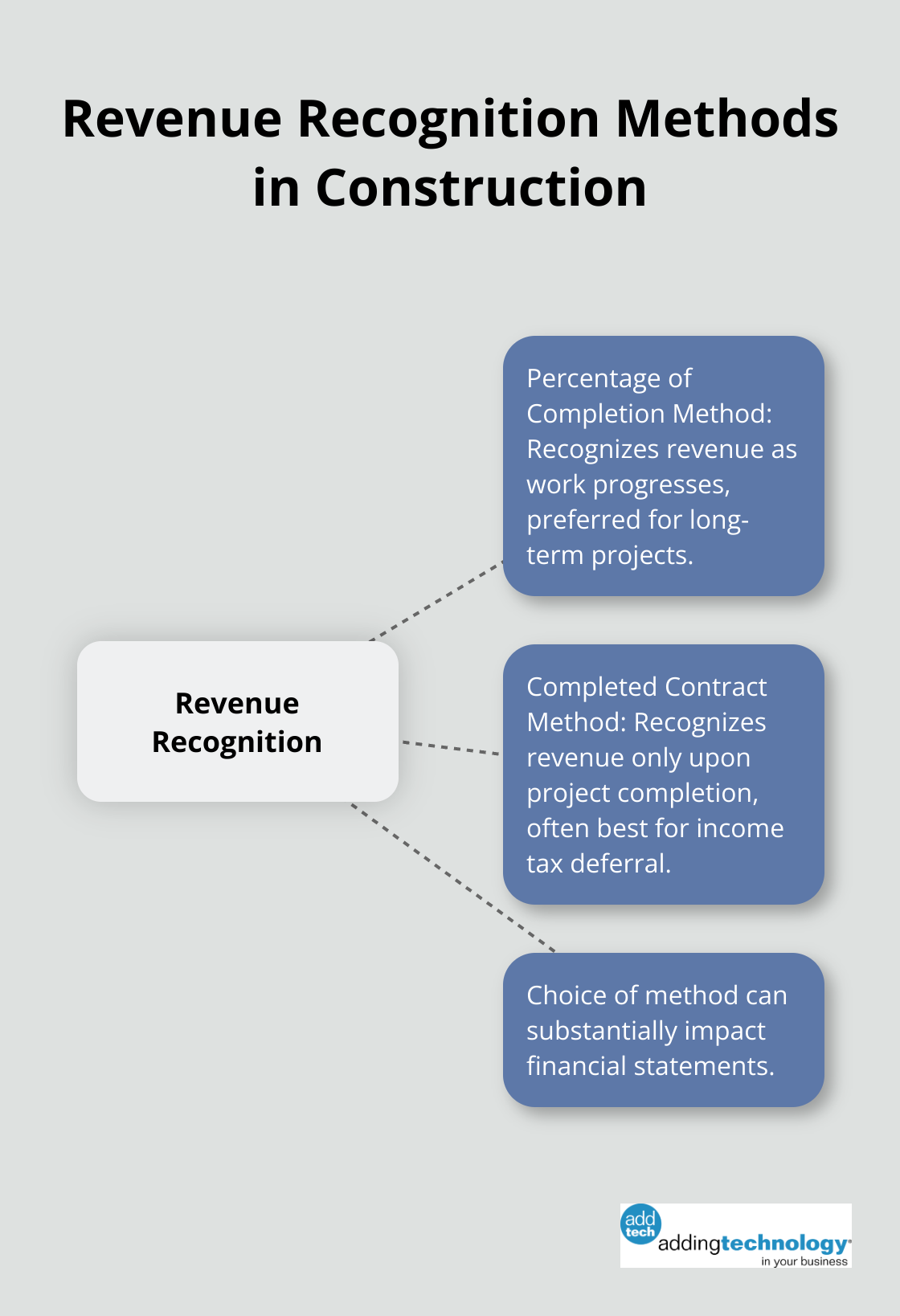 Revenue Recognition Methods in Construction

Revenue Recognition

Percentage of Completion Method: Recognizes revenue as work progresses, preferred for long-term projects.

Completed Contract Method: Recognizes revenue only upon project completion, often best for income tax deferral.

Choice of method can substantially impact financial statements.

add tech addingtechnology in your business