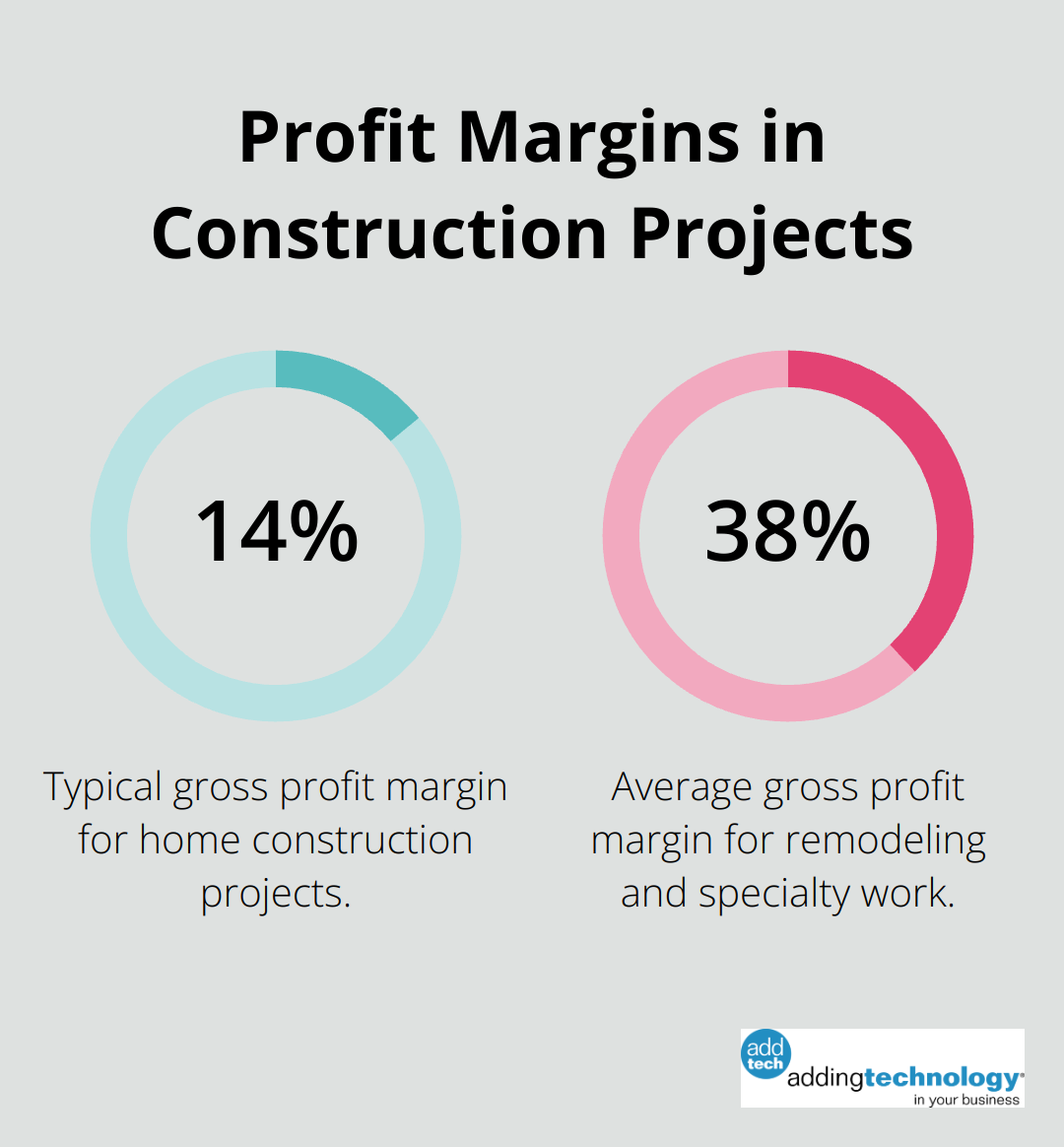 Profit Margins in Construction Projects

14%

Typical gross profit margin for home construction projects.

38%

Average gross profit margin for remodeling and specialty work.

add tech addingtechnology in your business