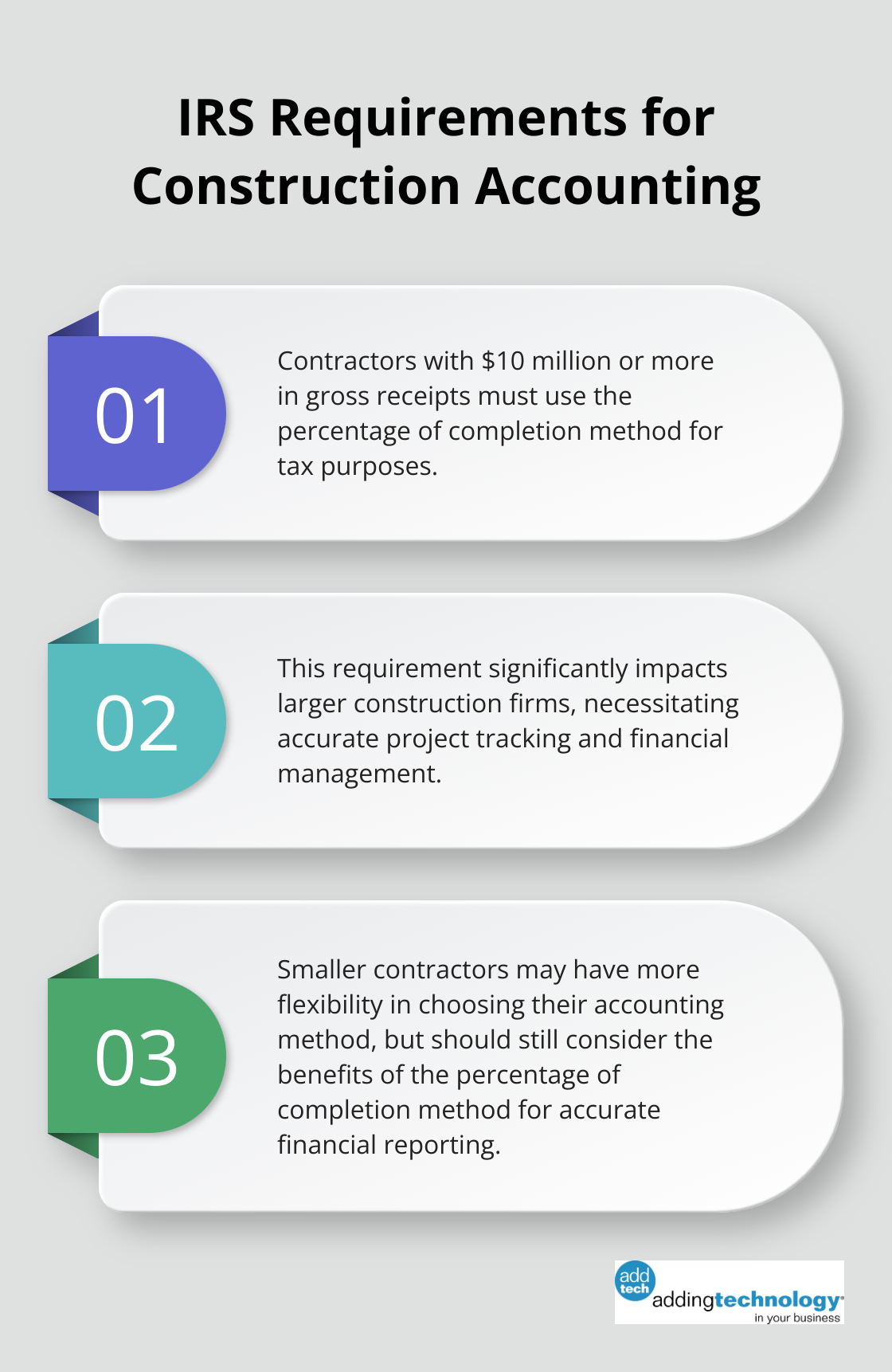 IRS Requirements for Construction Accounting

01

Contractors with \$10 million or more in gross receipts must use the percentage of completion method for tax purposes.

02

This requirement significantly impacts larger construction firms, necessitating accurate project tracking and financial management.

03

Smaller contractors may have more flexibility in choosing their accounting method, but should still consider the benefits of the percentage of completion method for accurate financial reporting.

add tech
addingtechnology
in your business