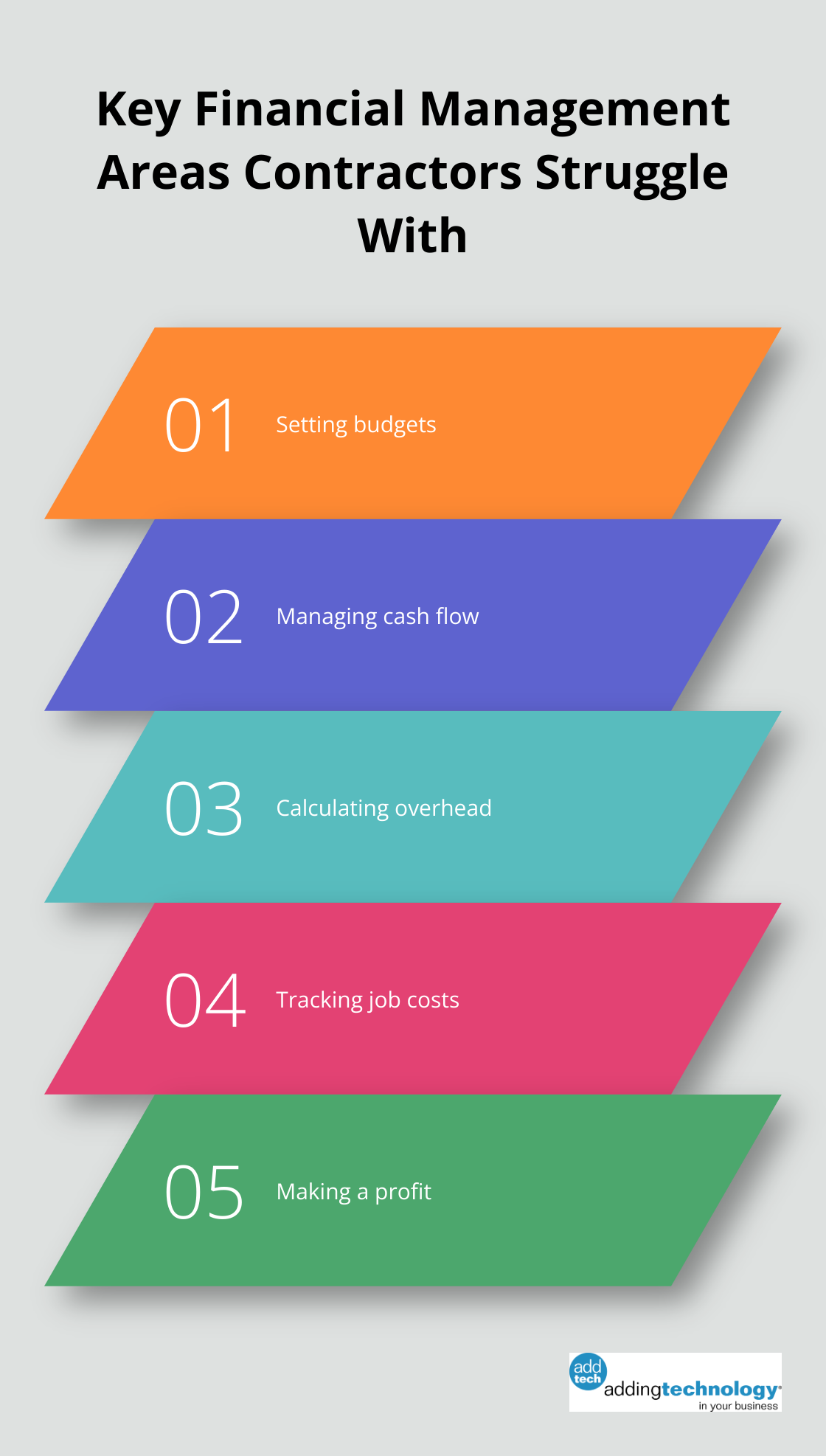 Key Financial Management Areas Contractors Struggle With

01 Setting budgets

02 Managing cash flow

03 Calculating overhead

04 Tracking job costs

05 Making a profit

add tech
addingtechnology
in your business