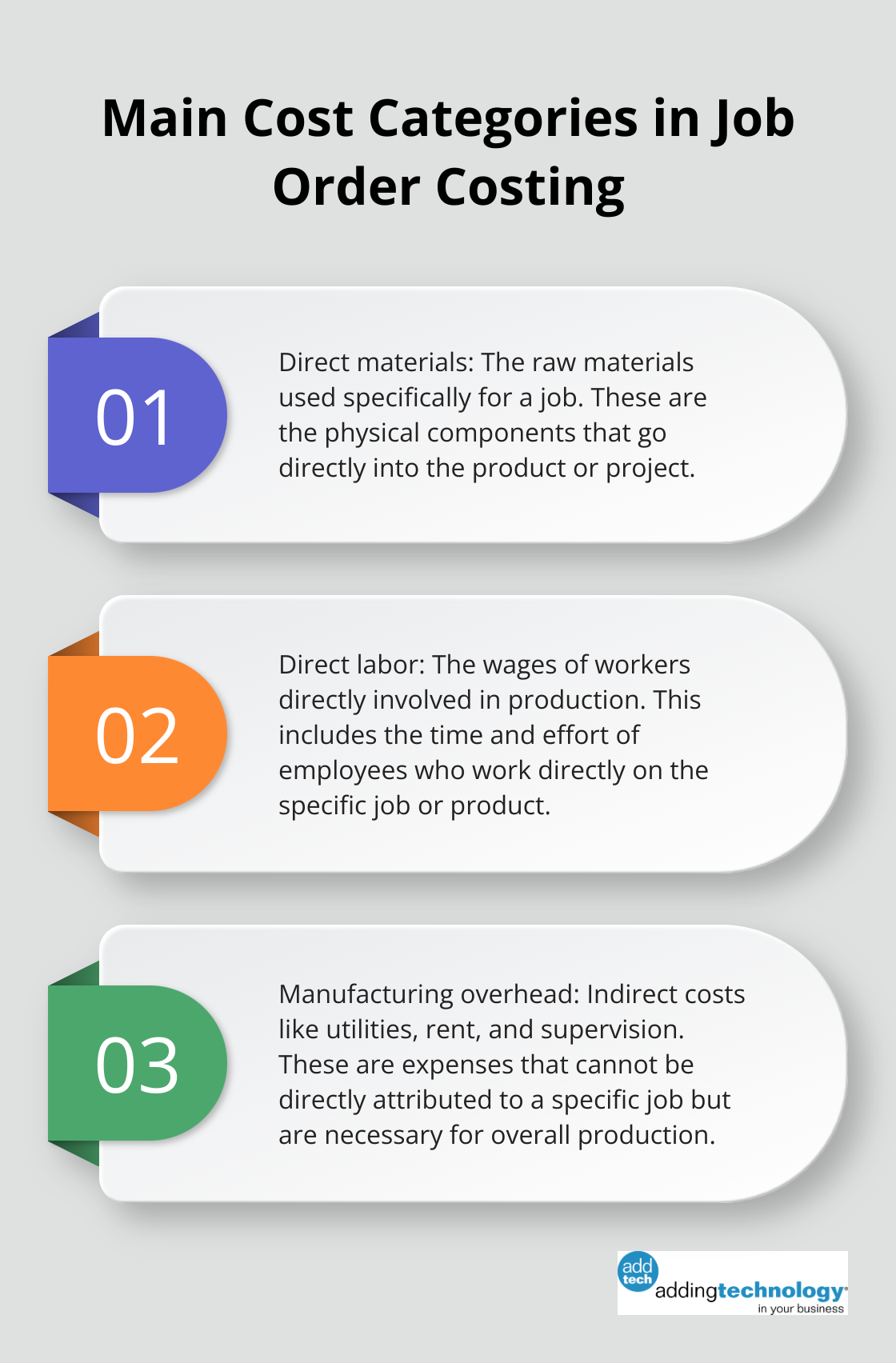 Main Cost Categories in Job Order Costing

01

Direct materials: The raw materials used specifically for a job. These are the physical components that go directly into the product or project.

02

Direct labor: The wages of workers directly involved in production. This includes the time and effort of employees who work directly on the specific job or product.

03

Manufacturing overhead: Indirect costs like utilities, rent, and supervision. These are expenses that cannot be directly attributed to a specific job but are necessary for overall production.

add tech addingtechnology in your business