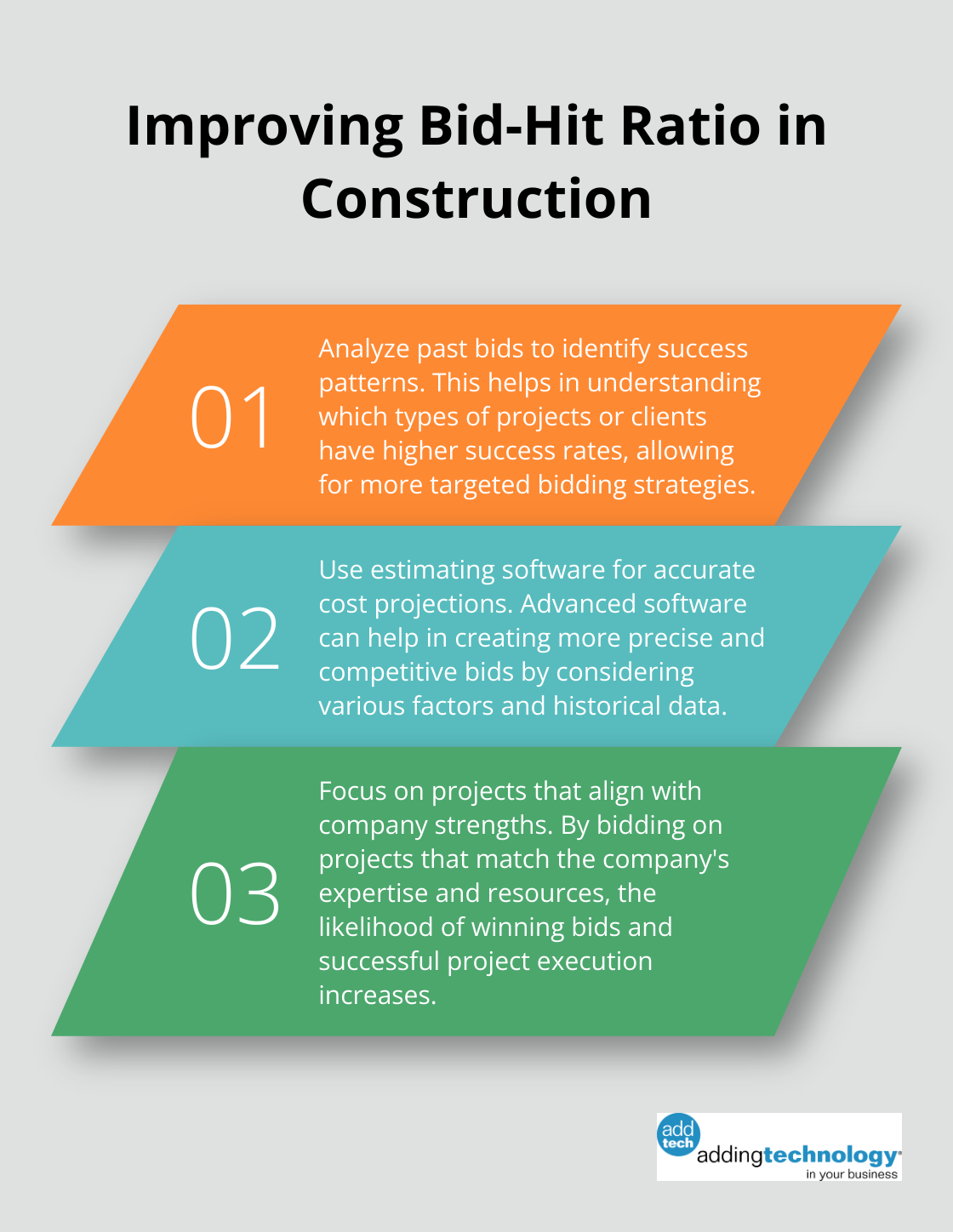 Improving Bid-Hit Ratio in Construction

01

Analyze past bids to identify success patterns. This helps in understanding which types of projects or clients have higher success rates, allowing for more targeted bidding strategies.

02

Use estimating software for accurate cost projections. Advanced software can help in creating more precise and competitive bids by considering various factors and historical data.

03

Focus on projects that align with company strengths. By bidding on projects that match the company's expertise and resources, the likelihood of winning bids and successful project execution increases.

add tech

addingtechnology

in your business