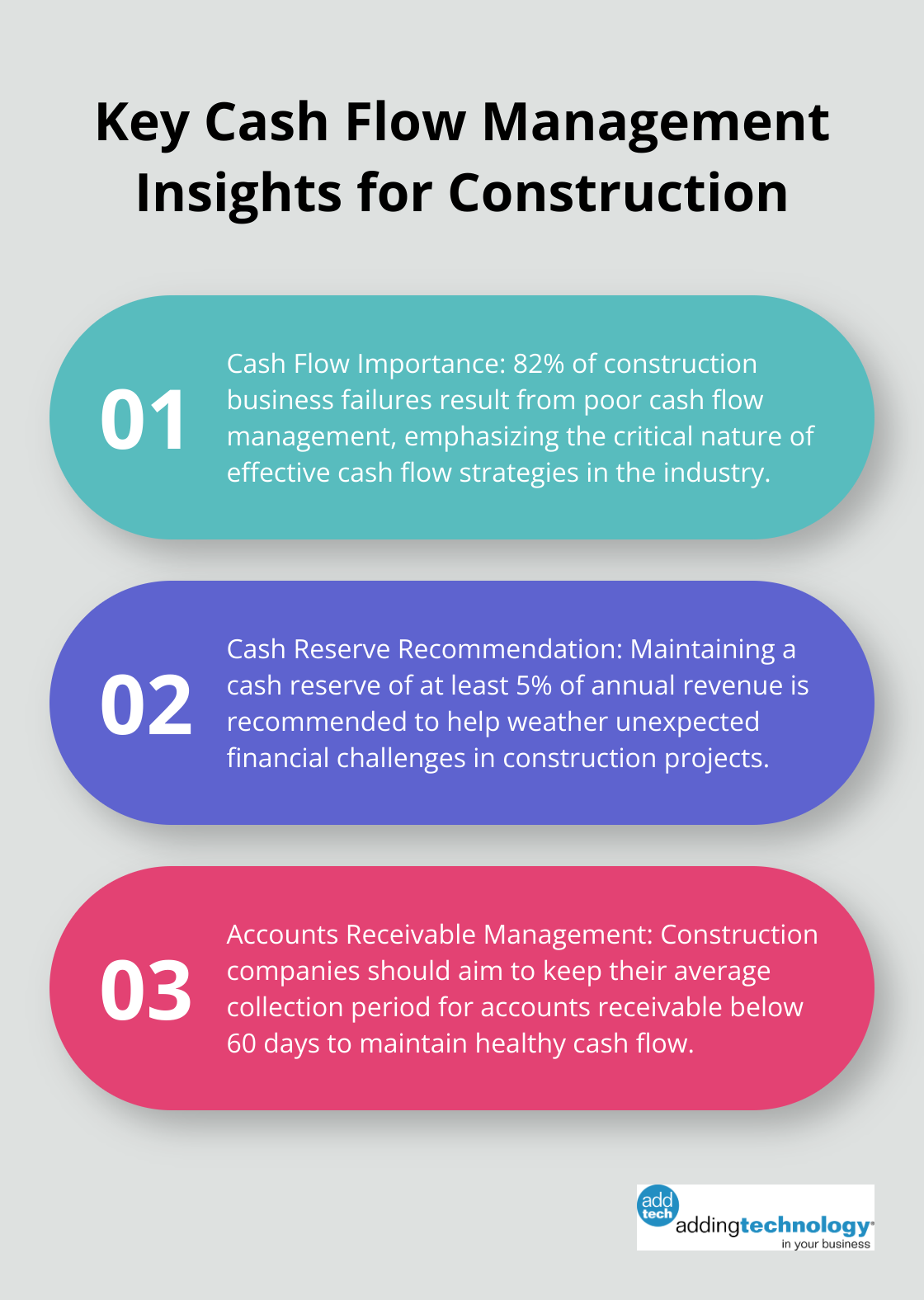 Key Cash Flow Management Insights for Construction

01

Cash Flow Importance: 82% of construction business failures result from poor cash flow management, emphasizing the critical nature of effective cash flow strategies in the industry.

02

Cash Reserve Recommendation: Maintaining a cash reserve of at least 5% of annual revenue is recommended to help weather unexpected financial challenges in construction projects.

03

Accounts Receivable Management: Construction companies should aim to keep their average collection period for accounts receivable below 60 days to maintain healthy cash flow.

add tech
addingtechnology
in your business