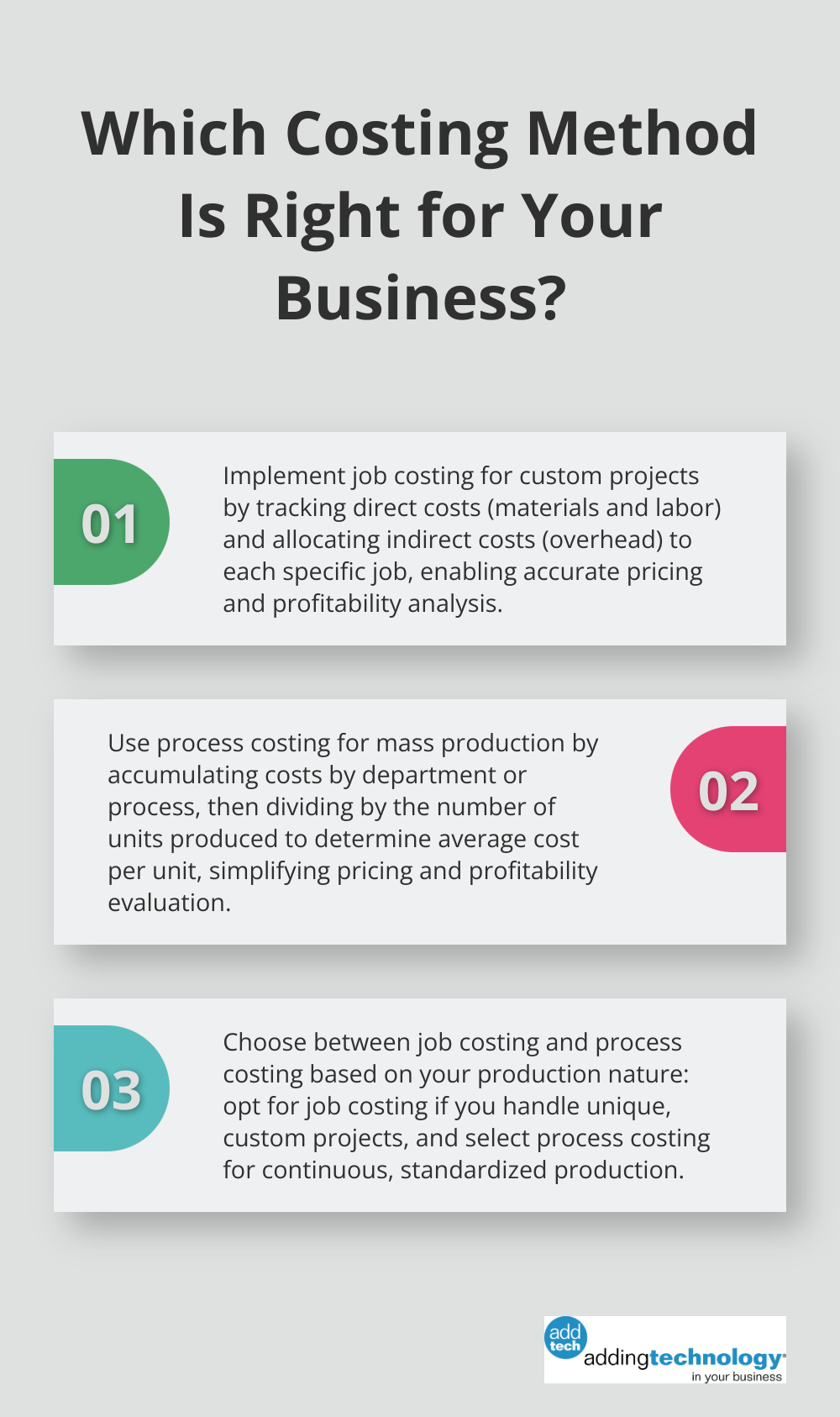 Which Costing Method Is Right for Your Business?

01

Implement job costing for custom projects by tracking direct costs (materials and labor) and allocating indirect costs (overhead) to each specific job, enabling accurate pricing and profitability analysis.

Use process costing for mass production by accumulating costs by department or process, then dividing by the number of units produced to determine average cost per unit, simplifying pricing and profitability evaluation.

02

03

Choose between job costing and process costing based on your production nature: opt for job costing if you handle unique, custom projects, and select process costing for continuous, standardized production.

add tech addingtechnology in your business