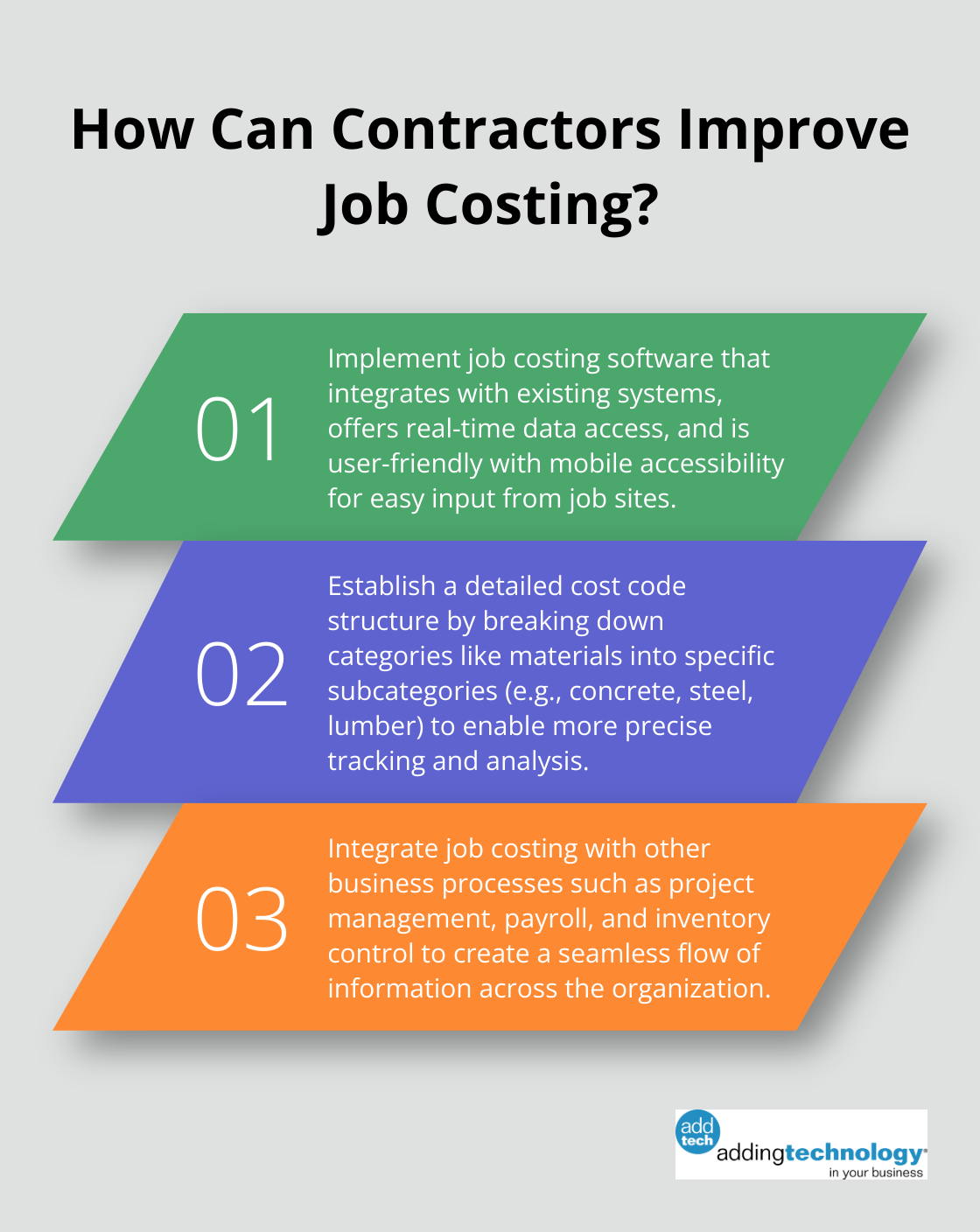 How Can Contractors Improve Job Costing?

01

Implement job costing software that integrates with existing systems, offers real-time data access, and is user-friendly with mobile accessibility for easy input from job sites.

02

Establish a detailed cost code structure by breaking down categories like materials into specific subcategories (e.g., concrete, steel, lumber) to enable more precise tracking and analysis.

03

Integrate job costing with other business processes such as project management, payroll, and inventory control to create a seamless flow of information across the organization.

add tech

addingtechnology

in your business