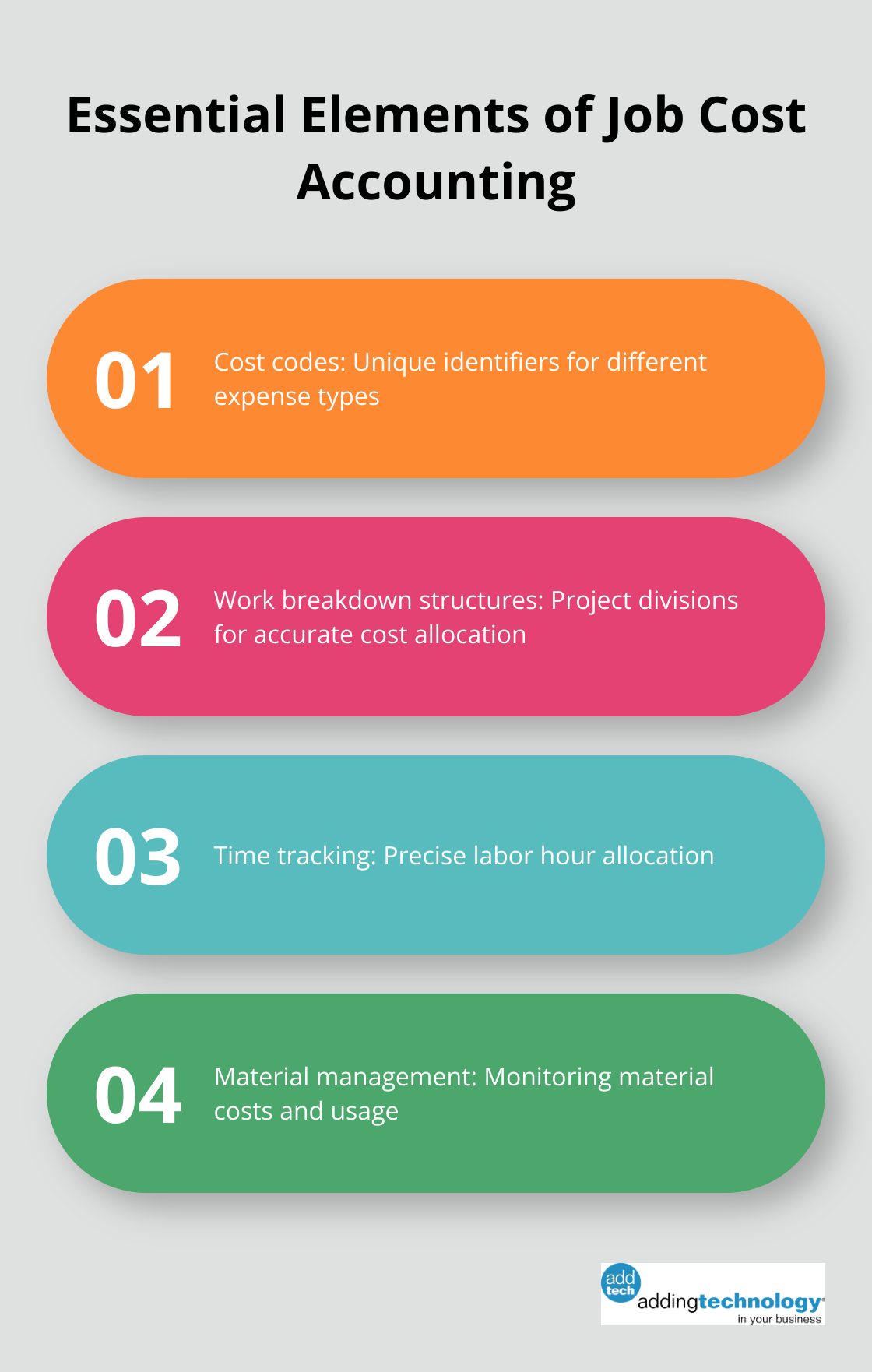 Essential Elements of Job Cost Accounting

01 Cost codes: Unique identifiers for different expense types

02 Work breakdown structures: Project divisions for accurate cost allocation

03 Time tracking: Precise labor hour allocation

04 Material management: Monitoring material costs and usage

add tech addingtechnology in your business