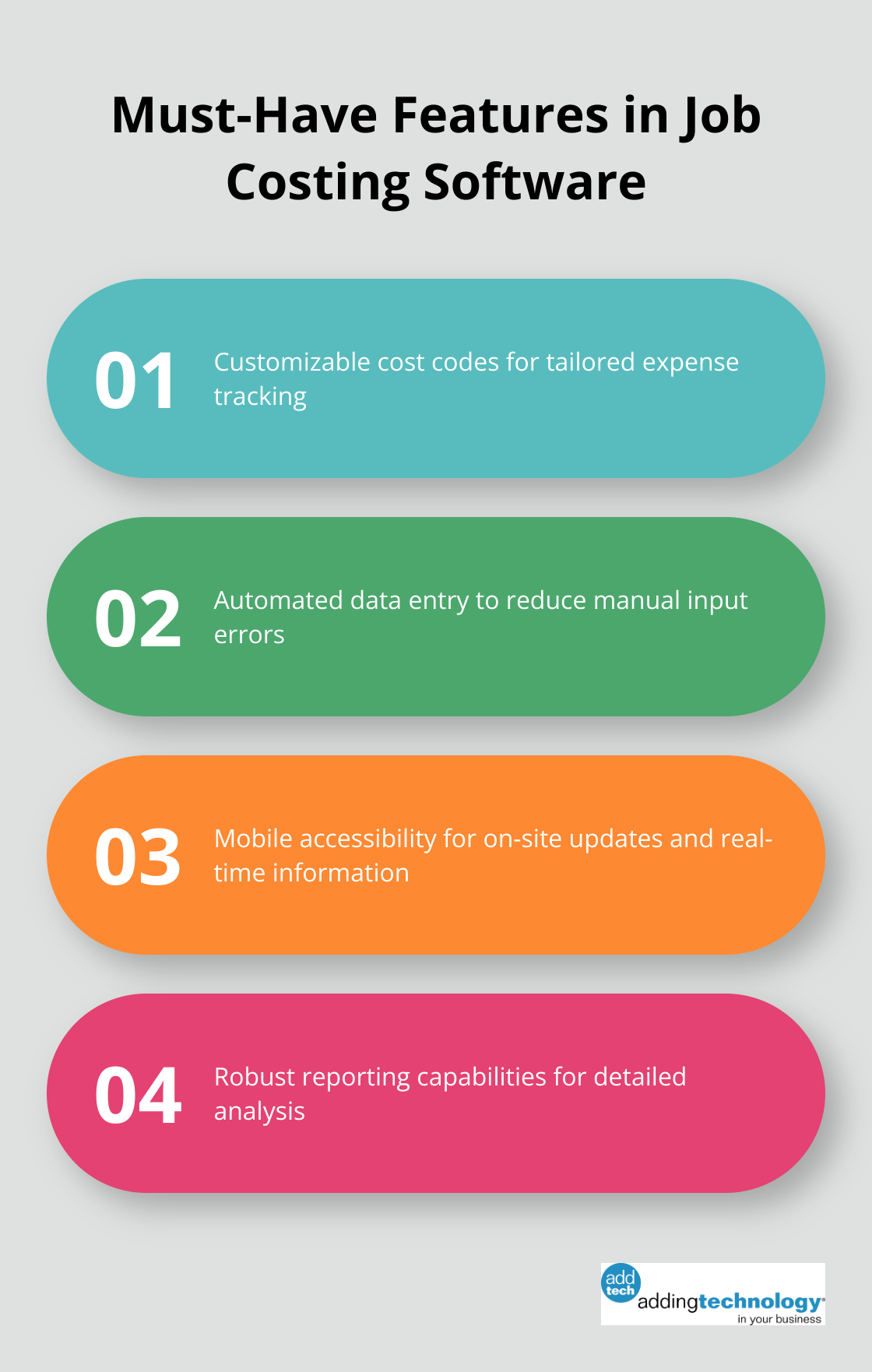 Must-Have Features in Job Costing Software

01 Customizable cost codes for tailored expense tracking

02 Automated data entry to reduce manual input errors

03 Mobile accessibility for on-site updates and real-time information

04 Robust reporting capabilities for detailed analysis

add tech addingtechnology in your business