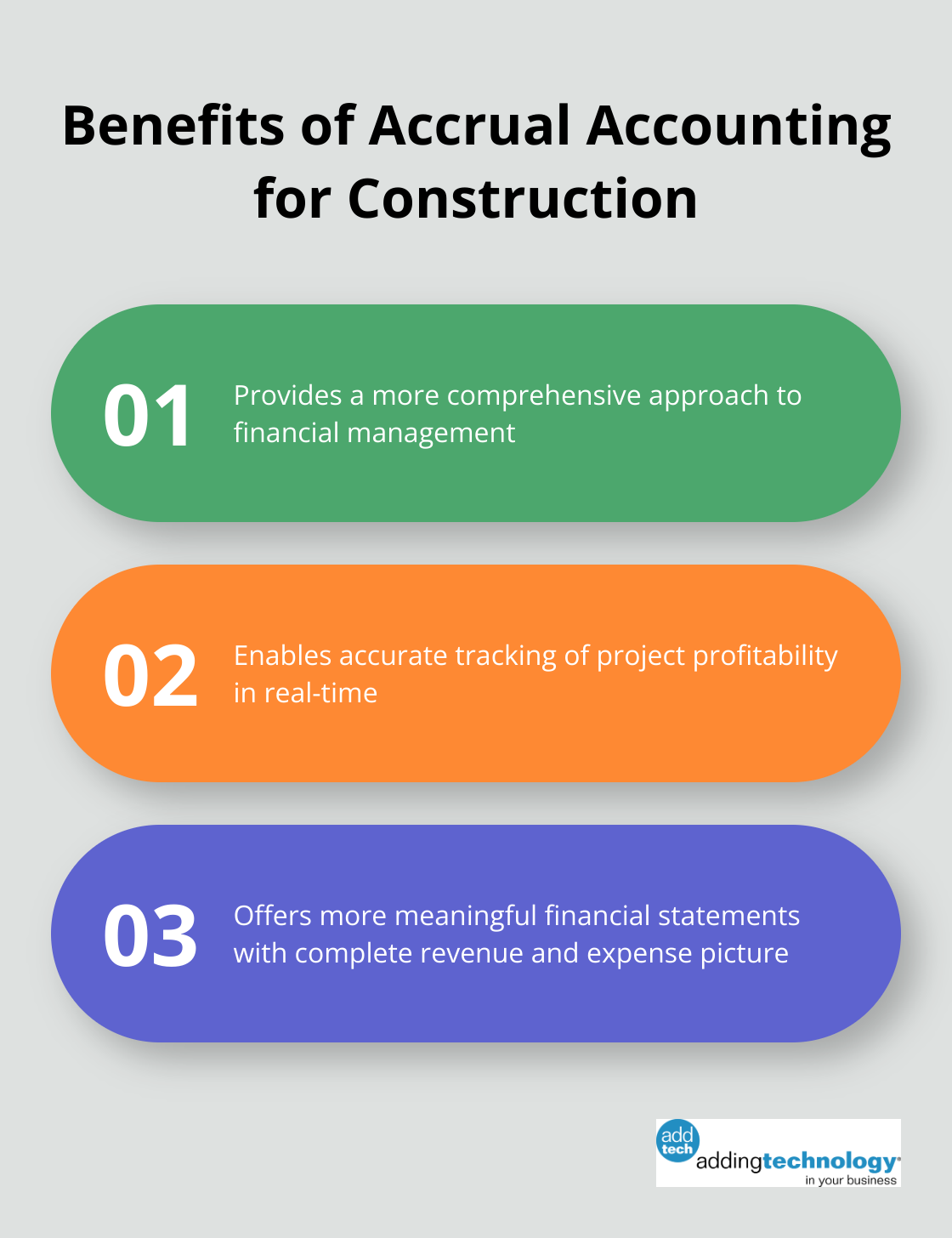 Benefits of Accrual Accounting for Construction

01 Provides a more comprehensive approach to financial management

02 Enables accurate tracking of project profitability in real-time

03 Offers more meaningful financial statements with complete revenue and expense picture

add tech addingtechnology in your business