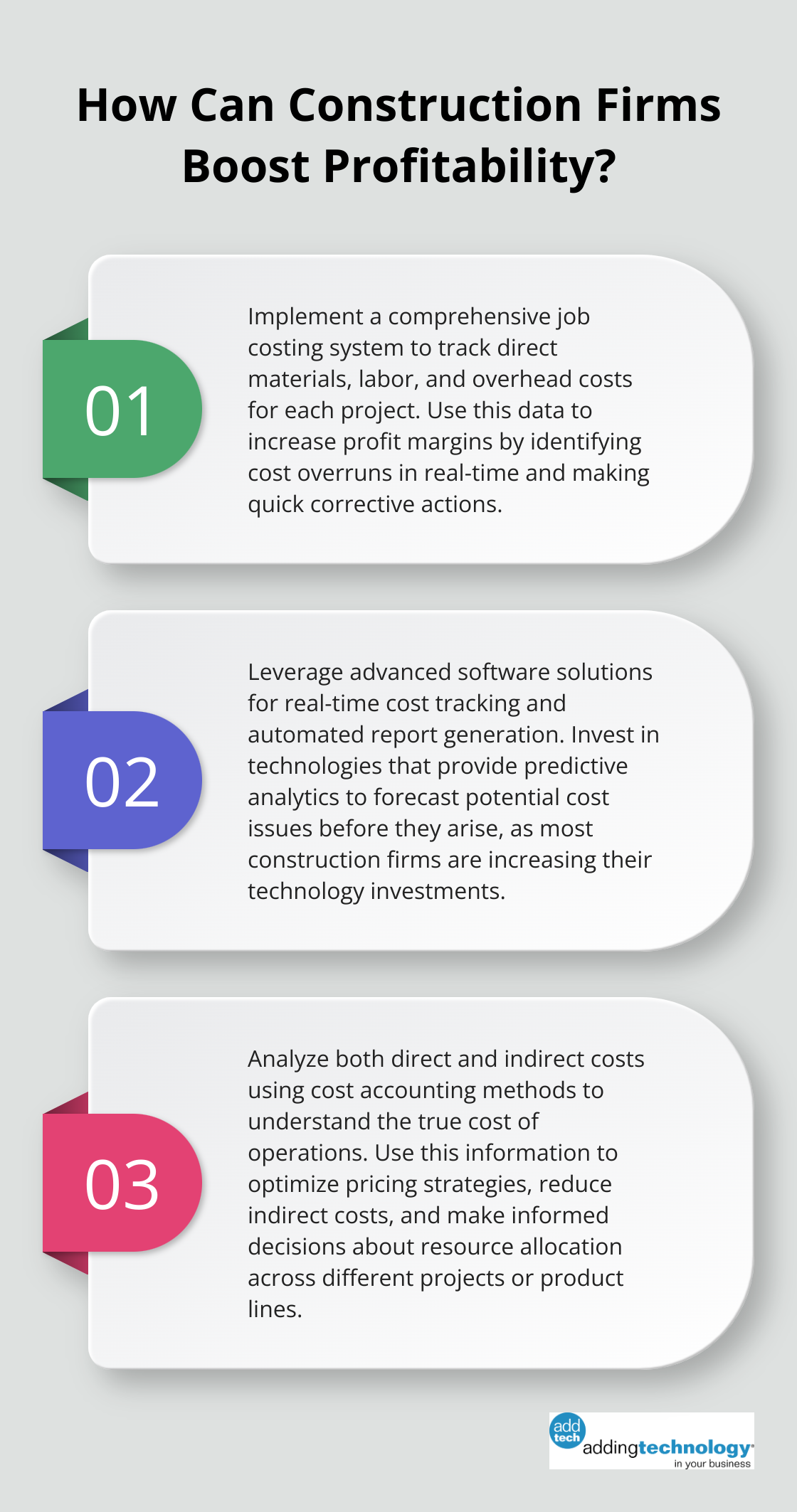 How Can Construction Firms Boost Profitability?

01

Implement a comprehensive job costing system to track direct materials, labor, and overhead costs for each project. Use this data to increase profit margins by identifying cost overruns in real-time and making quick corrective actions.

02

Leverage advanced software solutions for real-time cost tracking and automated report generation. Invest in technologies that provide predictive analytics to forecast potential cost issues before they arise, as most construction firms are increasing their technology investments.

03

Analyze both direct and indirect costs using cost accounting methods to understand the true cost of operations. Use this information to optimize pricing strategies, reduce indirect costs, and make informed decisions about resource allocation across different projects or product lines.

add tech
addingtechnology
in your business