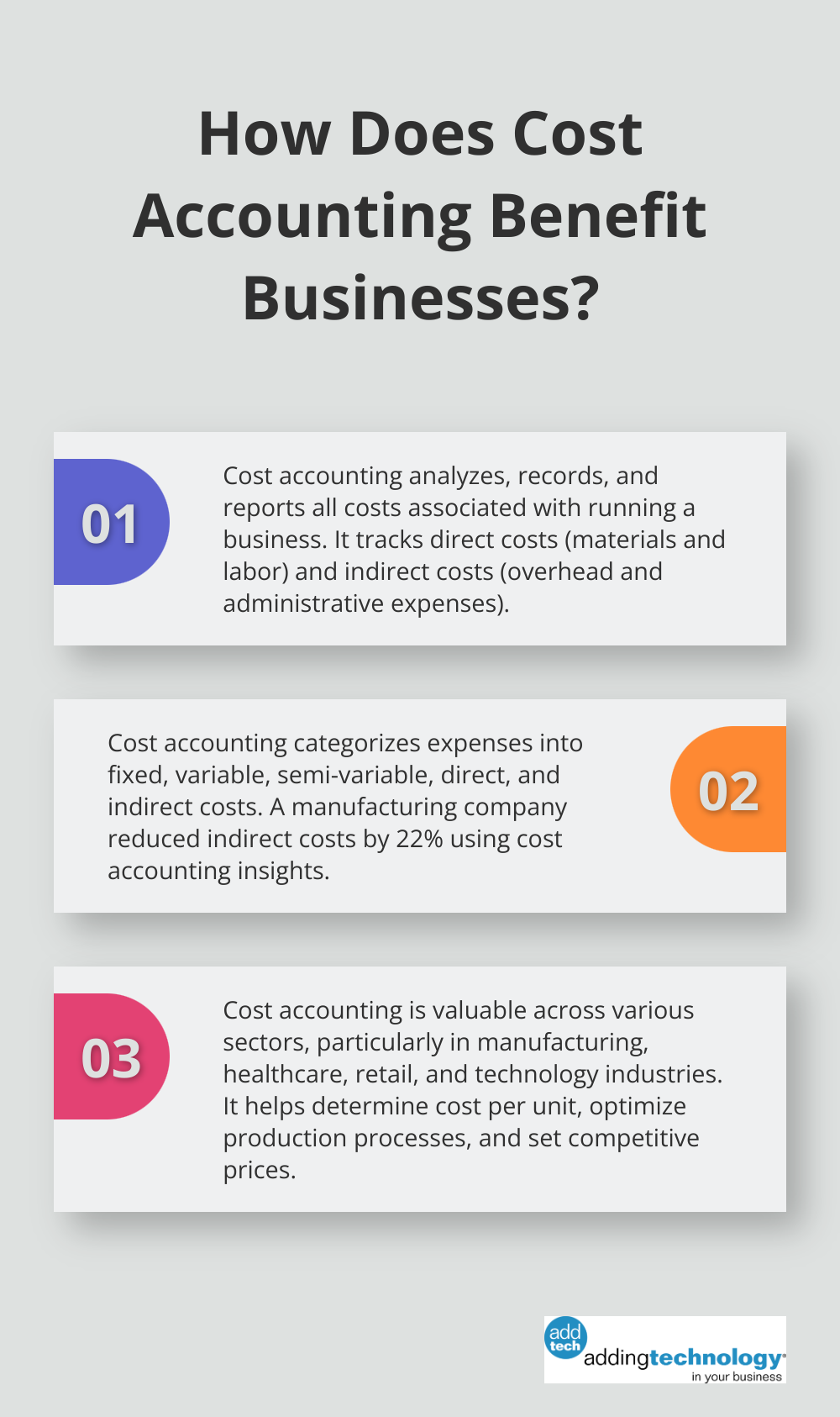 How Does Cost Accounting Benefit Businesses?

01

Cost accounting analyzes, records, and reports all costs associated with running a business. It tracks direct costs (materials and labor) and indirect costs (overhead and administrative expenses).

Cost accounting categorizes expenses into fixed, variable, semi-variable, direct, and indirect costs. A manufacturing company reduced indirect costs by 22% using cost accounting insights.

02

03

Cost accounting is valuable across various sectors, particularly in manufacturing, healthcare, retail, and technology industries. It helps determine cost per unit, optimize production processes, and set competitive prices.

add tech addingtechnology in your business