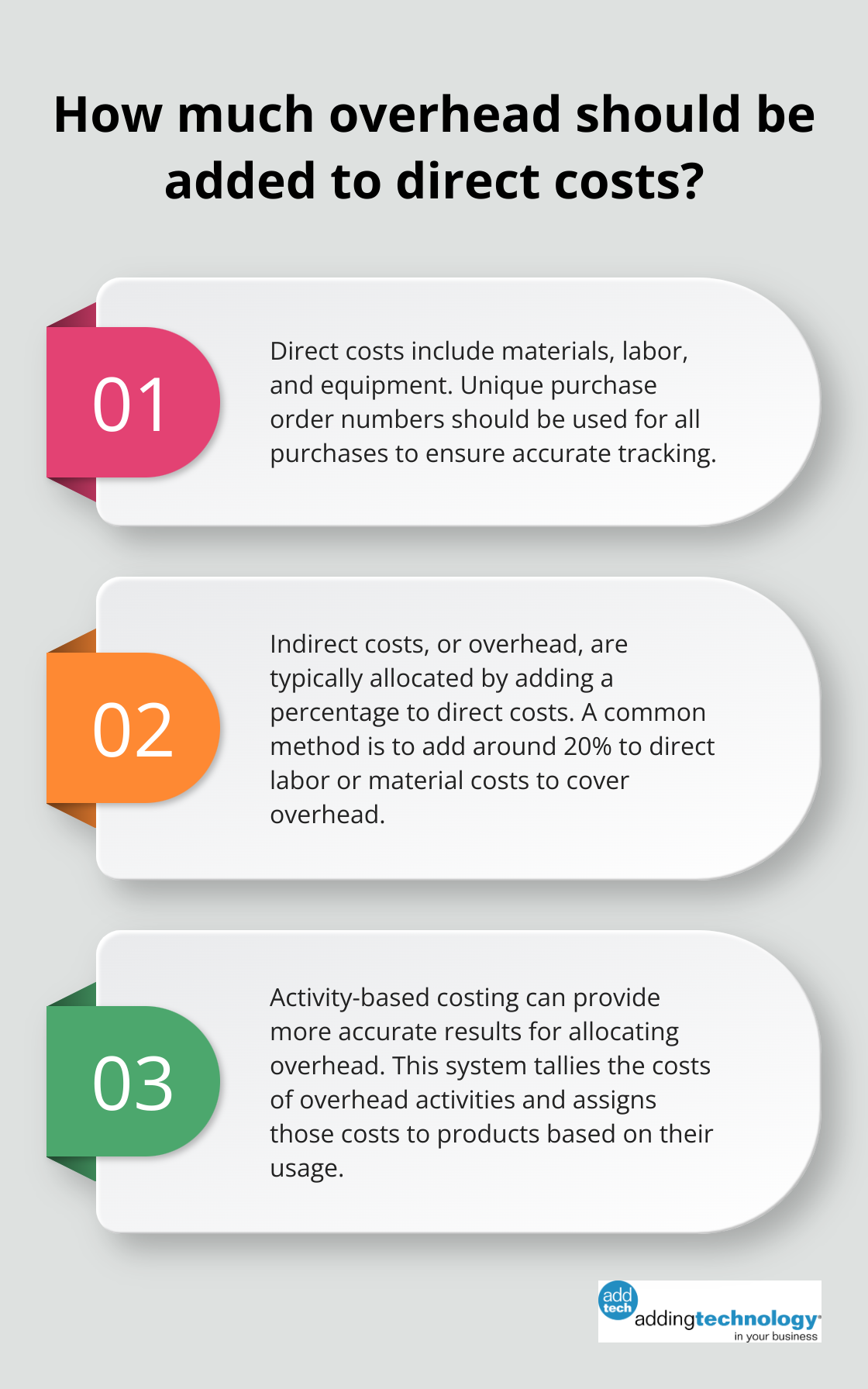 How much overhead should be added to direct costs?

01

Direct costs include materials, labor, and equipment. Unique purchase order numbers should be used for all purchases to ensure accurate tracking.

02

Indirect costs, or overhead, are typically allocated by adding a percentage to direct costs. A common method is to add around 20% to direct labor or material costs to cover overhead.

03

Activity-based costing can provide more accurate results for allocating overhead. This system tallies the costs of overhead activities and assigns those costs to products based on their usage.

add tech addingtechnology in your business