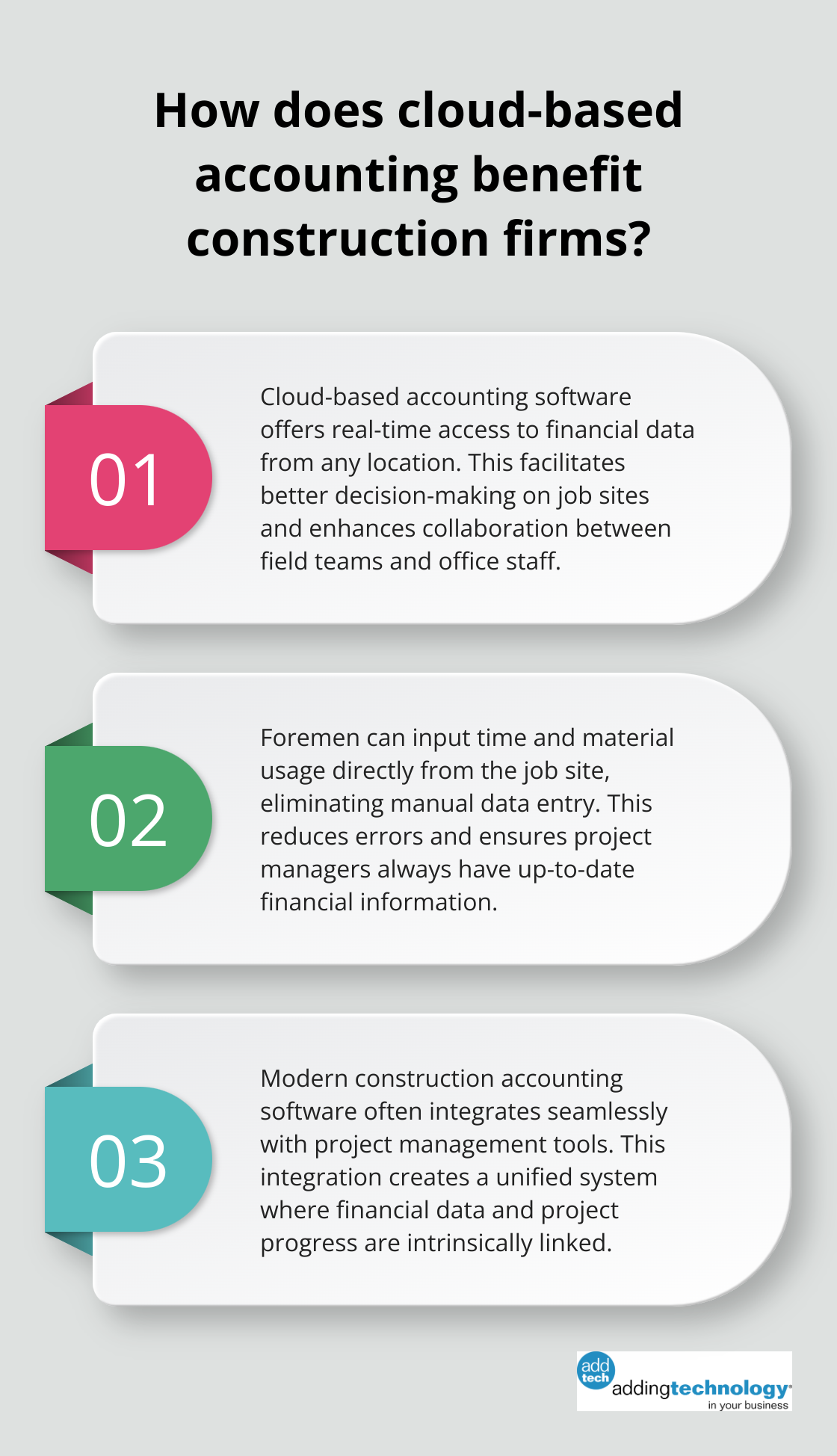 How does cloud-based accounting benefit construction firms?

01

Cloud-based accounting software offers real-time access to financial data from any location. This facilitates better decision-making on job sites and enhances collaboration between field teams and office staff.

02

Foremen can input time and material usage directly from the job site, eliminating manual data entry. This reduces errors and ensures project managers always have up-to-date financial information.

03

Modern construction accounting software often integrates seamlessly with project management tools. This integration creates a unified system where financial data and project progress are intrinsically linked.

add tech addingtechnology in your business