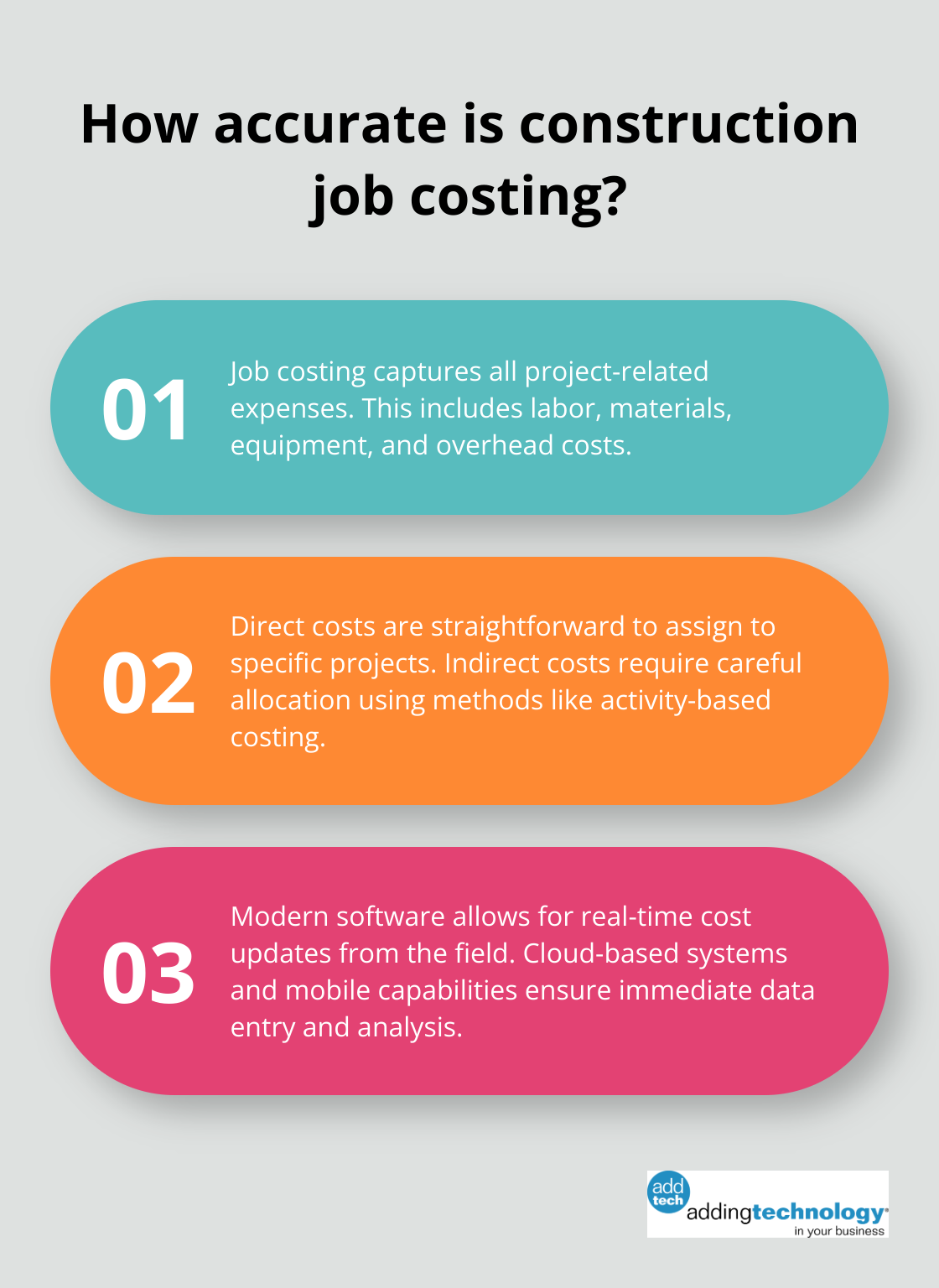 How accurate is construction job costing?

01

Job costing captures all project-related expenses. This includes labor, materials, equipment, and overhead costs.

02

Direct costs are straightforward to assign to specific projects. Indirect costs require careful allocation using methods like activity-based costing.

03

Modern software allows for real-time cost updates from the field. Cloud-based systems and mobile capabilities ensure immediate data entry and analysis.

add tech addingtechnology in your business